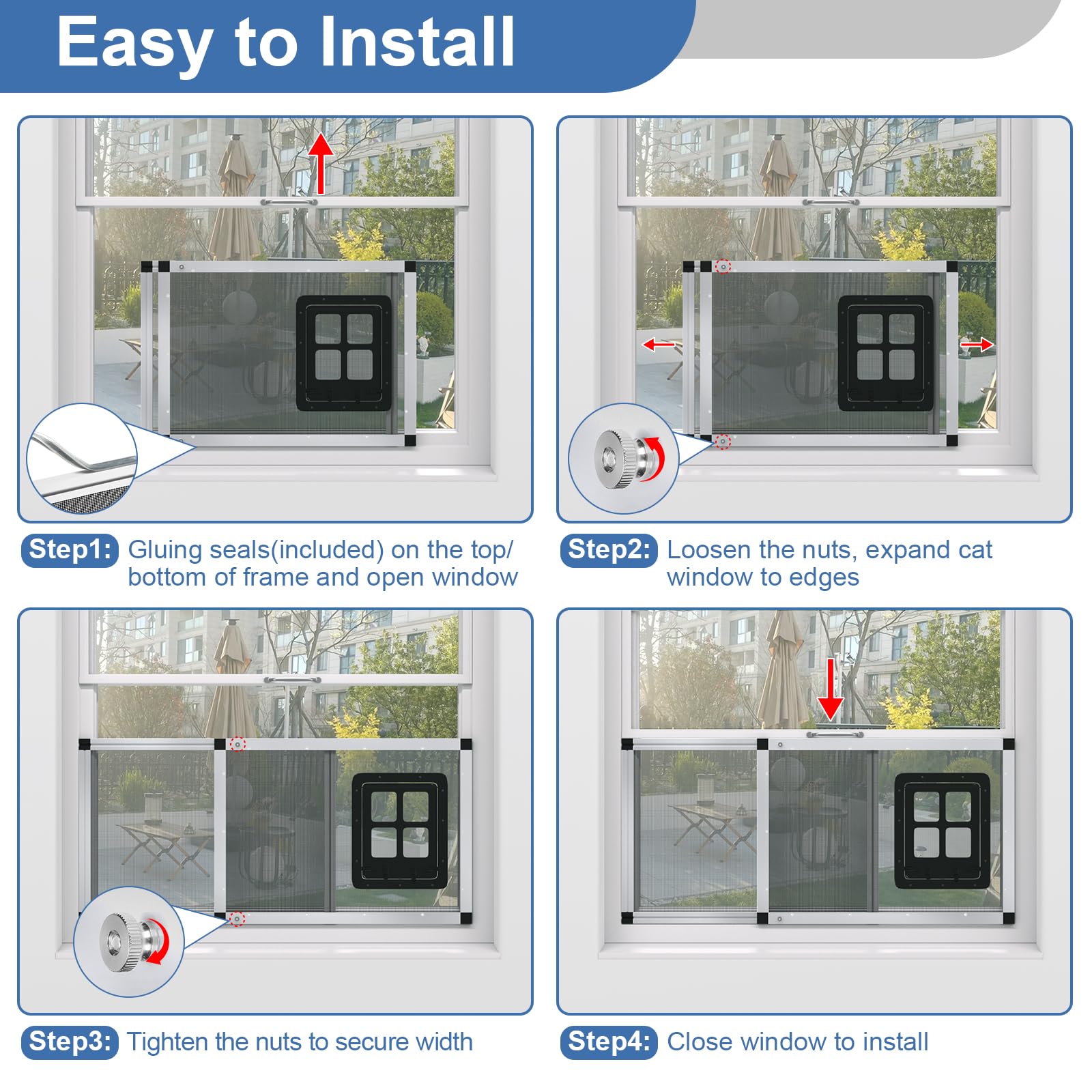 Easy to Install

Step1: Gluing seals(included) on the top/ bottom of frame and open window

Step2: Loosen the nuts, expand cat window to edges

Step3: Tighten the nuts to secure width

Step4: Close window to install