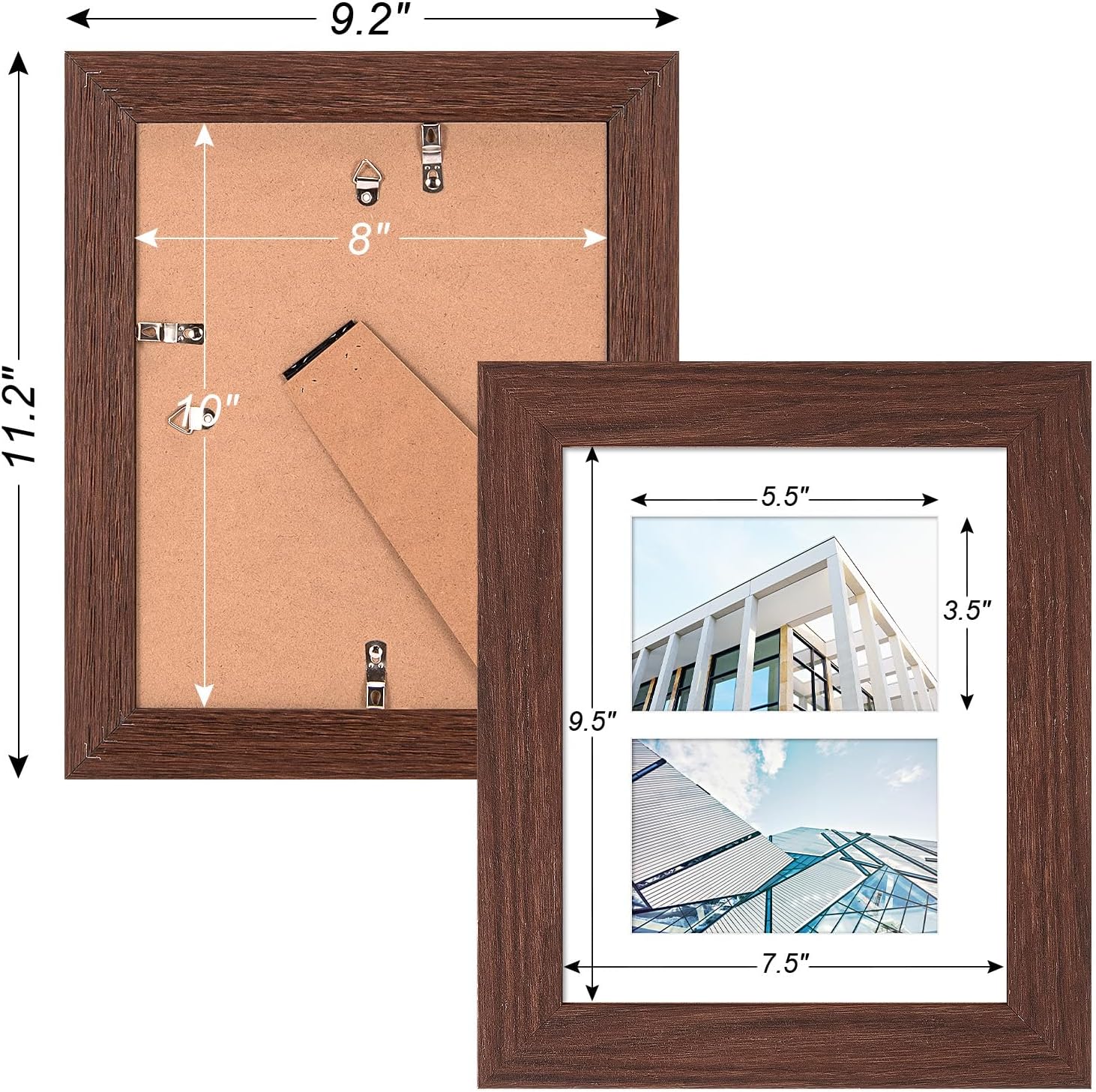 9.2"

11.2"

8"

10"

5.5"

3.5"

9.5"

7.5"