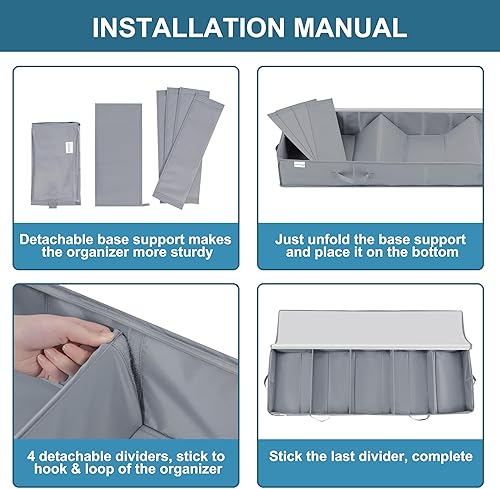 INSTALLATION MANUAL

Detachable base support makes the organizer more sturdy

Just unfold the base support and place it on the bottom

4 detachable dividers, stick to hook & loop of the organizer

Stick the last divider, complete