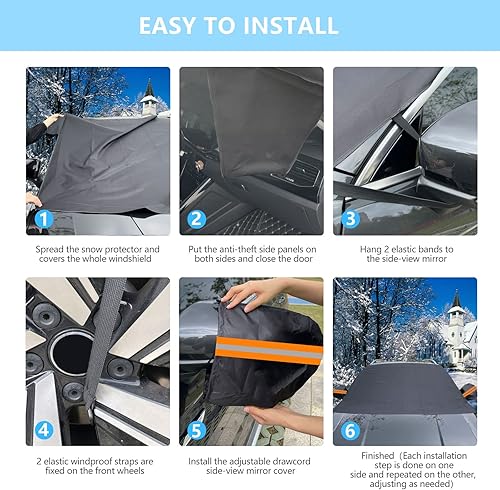 EASY TO INSTALL

1

Spread the snow protector and covers the whole windshield

2

Put the anti-theft side panels on both sides and close the door

3

Hang 2 elastic bands to the side-view mirror

4

2 elastic windproof straps are fixed on the front wheels

5

Install the adjustable drawcord side-view mirror cover

6

Finished (Each installation step is done on one side and repeated on the other, adjusting as needed)