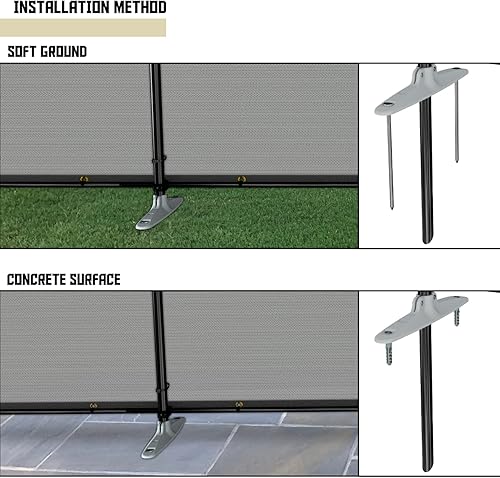 INSTALLATION METHOD

SOFT GROUND

CONCRETE SURFACE