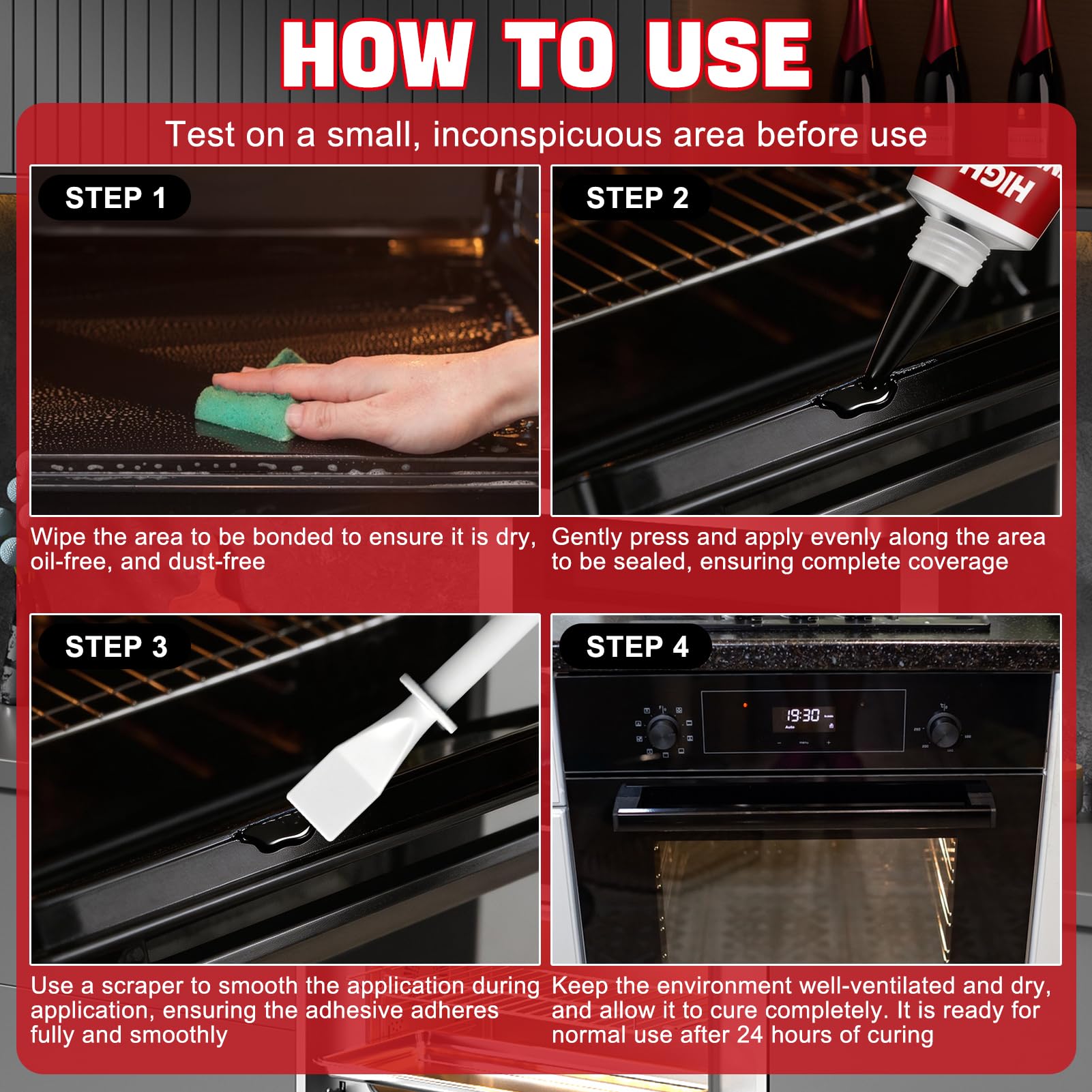 HOW TO USE

Test on a small, inconspicuous area before use

STEP 1

Wipe the area to be bonded to ensure it is dry, oil-free, and dust-free

STEP 2

HIGH

Gently press and apply evenly along the area to be sealed, ensuring complete coverage

STEP 3

Use a scraper to smooth the application during application, ensuring the adhesive adheres fully and smoothly

STEP 4

19:30

Keep the environment well-ventilated and dry, and allow it to cure completely. It is ready for normal use after 24 hours of curing