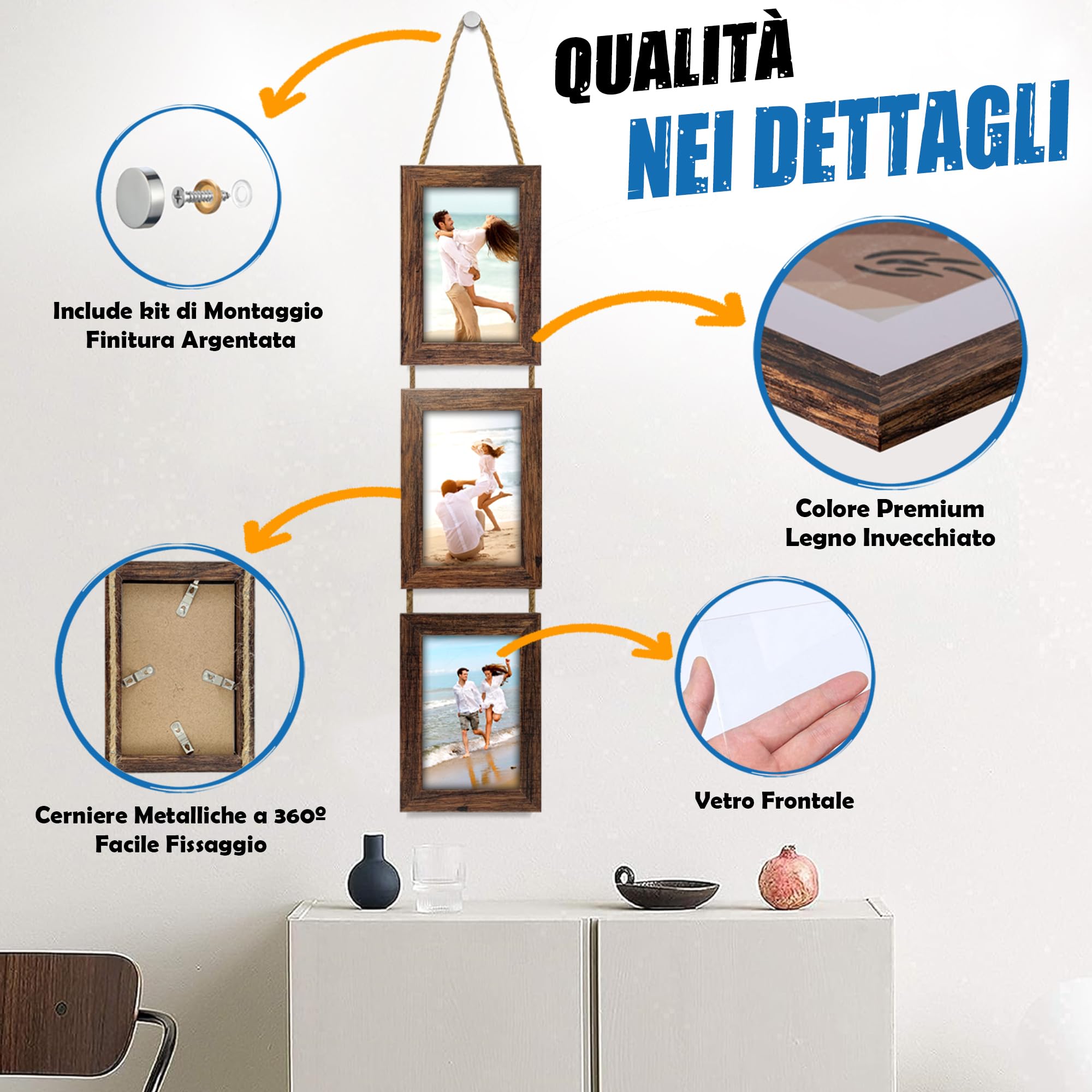 QUALITÀ
NEI DETTAGLI

Include kit di Montaggio
Finitura Argentata

Colore Premium
Legno Invecchiato

Cerniere Metalliche a 360º
Facile Fissaggio

Vetro Frontale