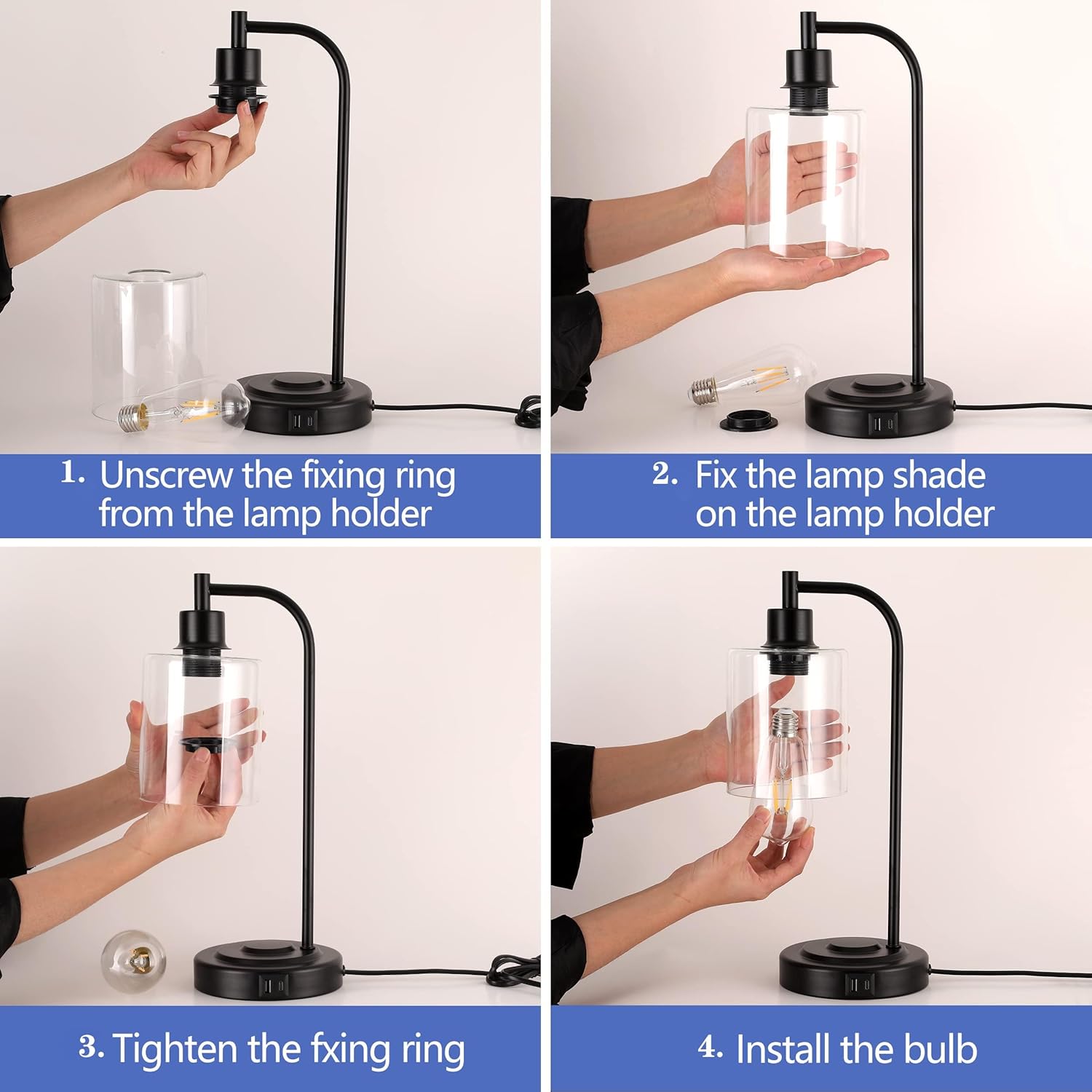 1. Unscrew the fixing ring from the lamp holder

2. Fix the lamp shade on the lamp holder

3. Tighten the fxing ring

4. Install the bulb