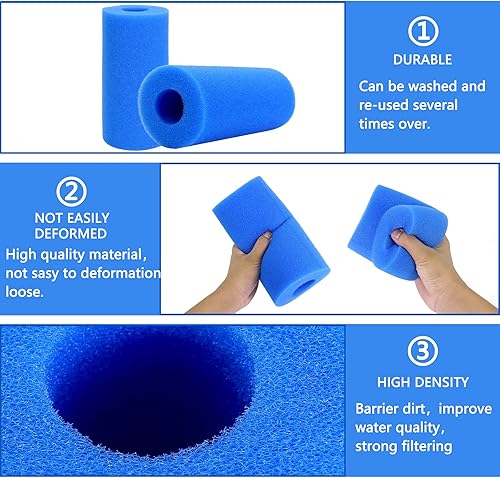 ①
DURABLE
Can be washed and re-used several times over.

②
NOT EASILY DEFORMED
High quality material, not sasy to deformation loose.

③
HIGH DENSITY
Barrier dirt, improve water quality, strong filtering