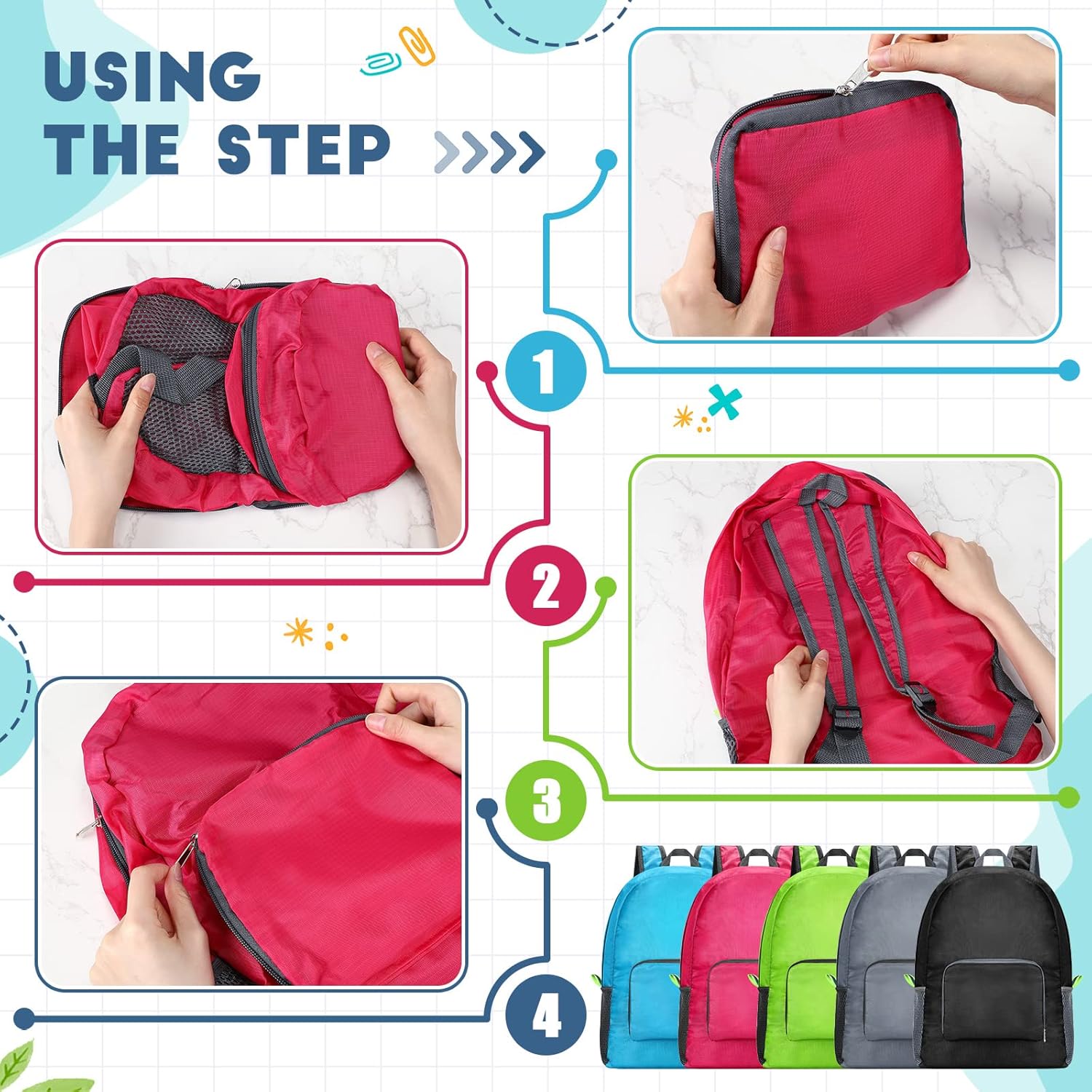 USING THE STEP

1

2

3

4