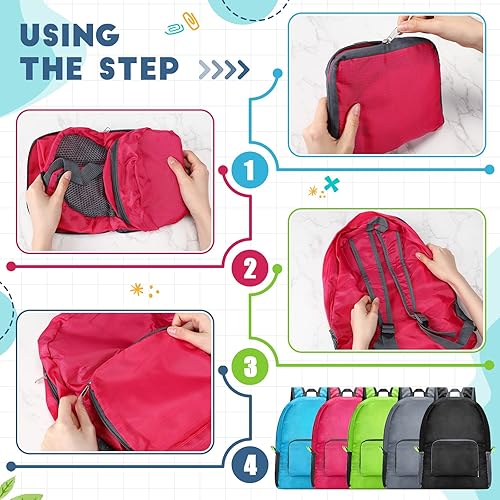 USING THE STEP

1

2

3

4