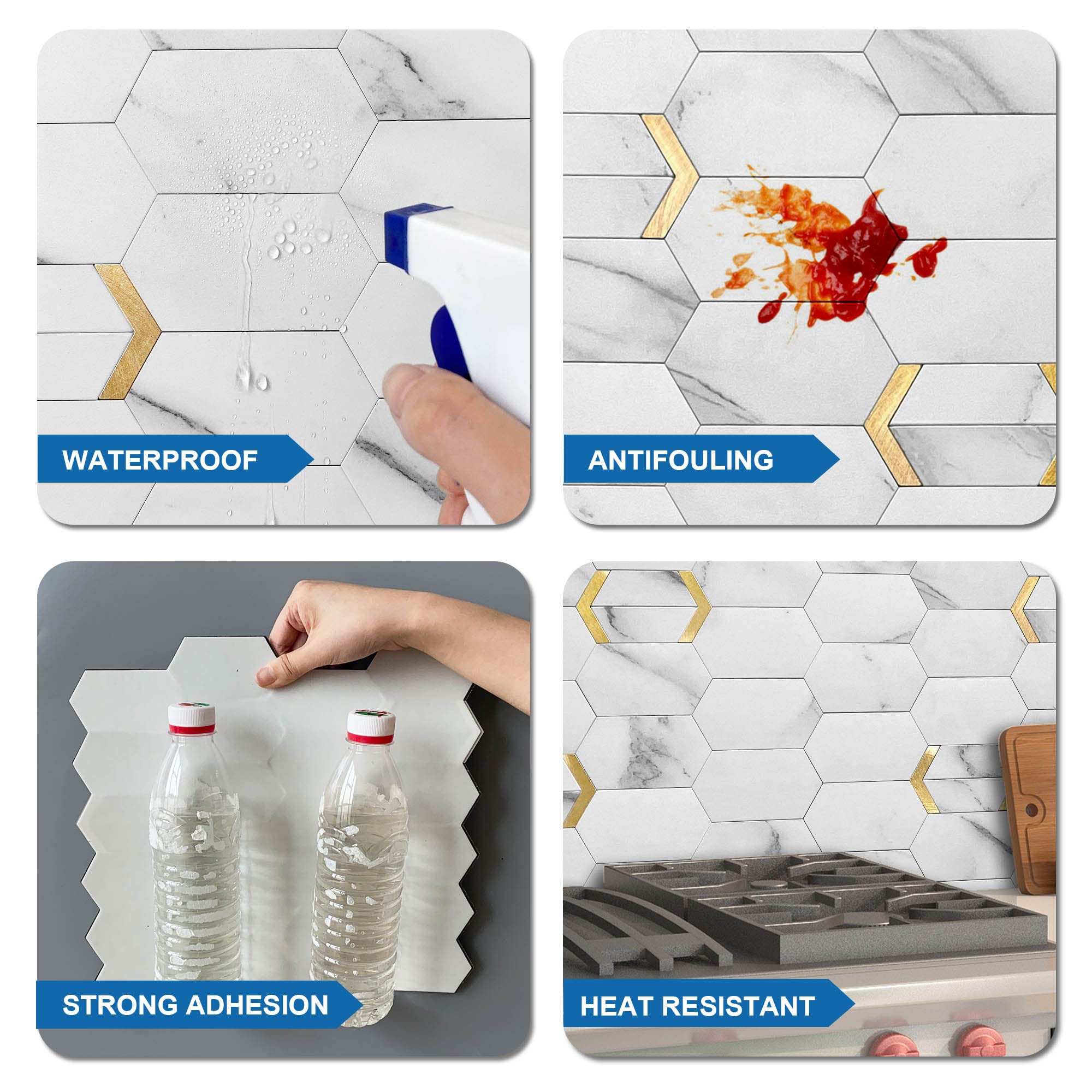 WATERPROOF

ANTIFOULING

STRONG ADHESION

HEAT RESISTANT