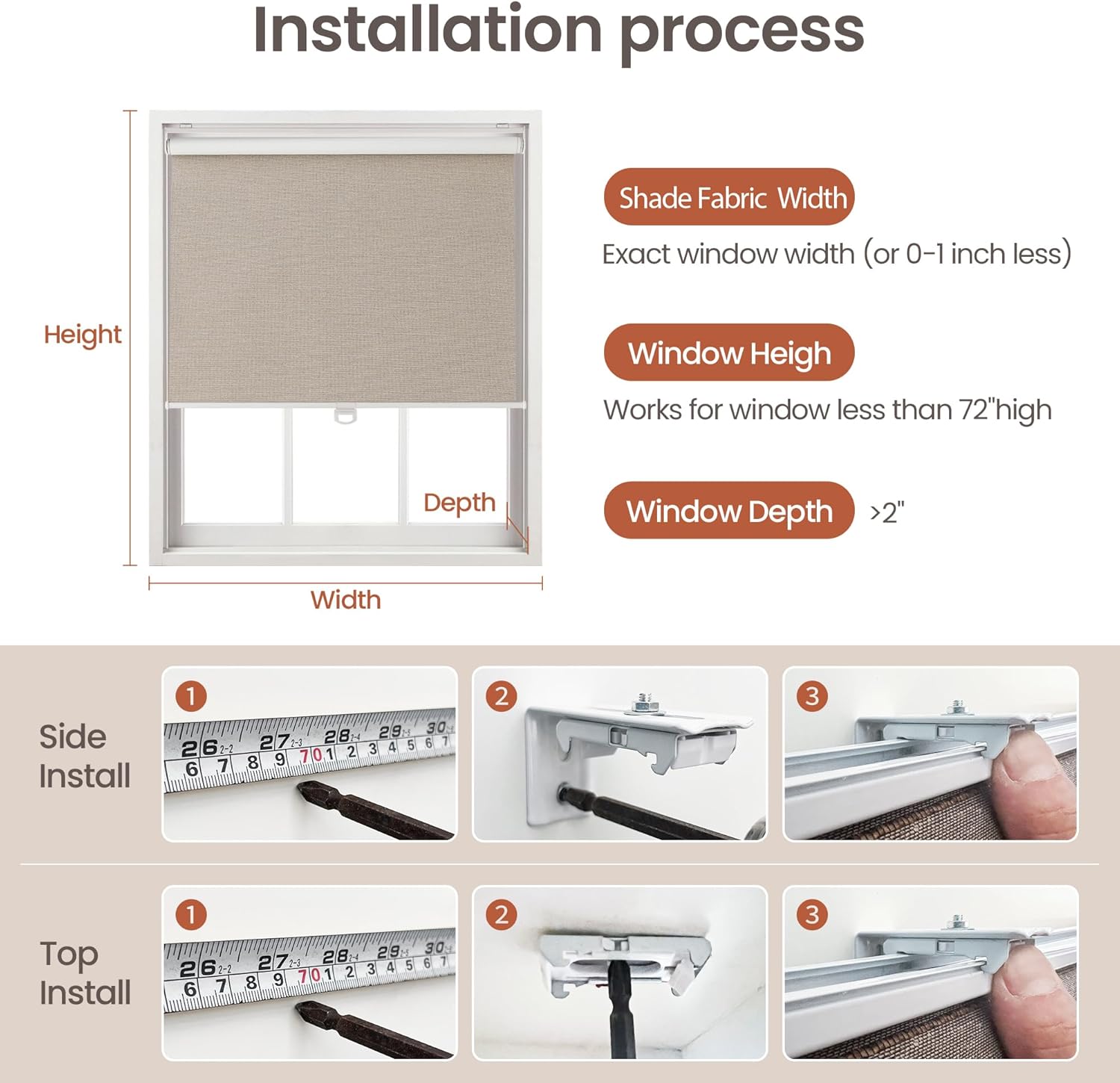 Installation process

Height

Depth

Width

Shade Fabric Width

Exact window width (or 0-1 inch less)

Window Heigh

Works for window less than 72"high

Window Depth >2"

Side Install

1

26 27 28 29 30
6 7 8 9 70 1 2 3 4 5 6 7

2

3

Top Install

1

26 27 28 29 30
6 7 8 9 70 1 2 3 4 5 6 7

2

3