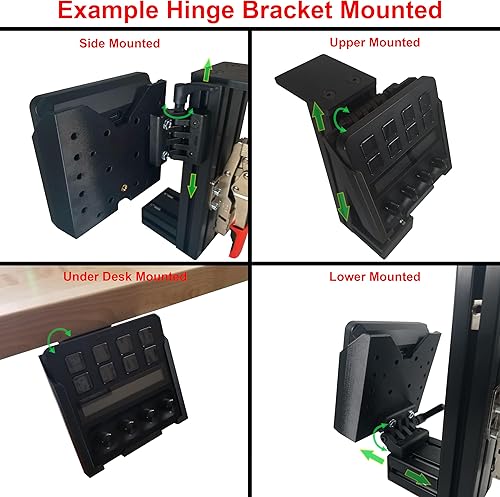 Example Hinge Bracket Mounted

Side Mounted

Upper Mounted

Under Desk Mounted

Lower Mounted