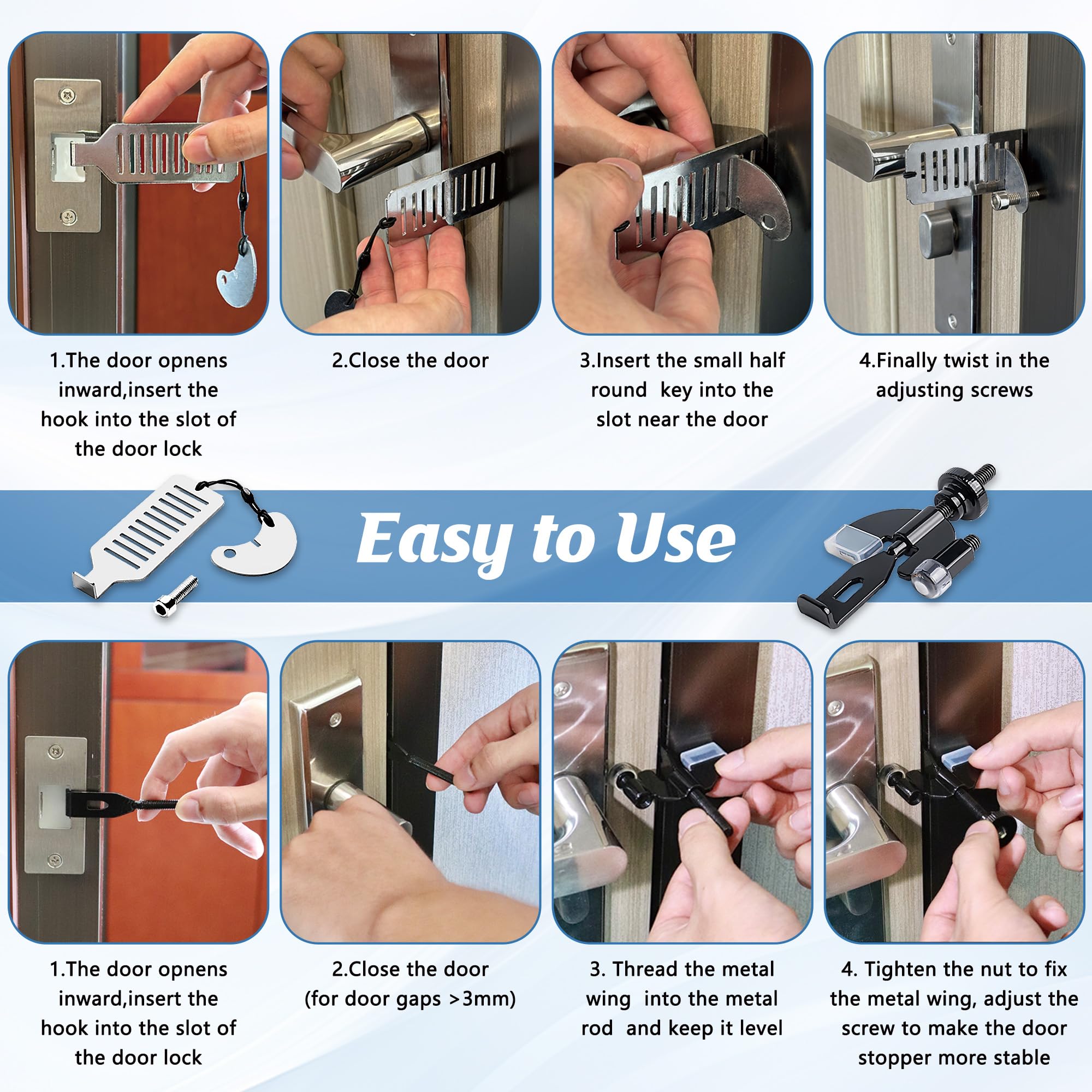 1.The door opnens inward,insert the hook into the slot of the door lock

2.Close the door

3.Insert the small half round key into the slot near the door

4.Finally twist in the adjusting screws

Easy to Use

1.The door opnens inward,insert the hook into the slot of the door lock

2.Close the door (for door gaps >3mm)

3. Thread the metal wing into the metal rod and keep it level

4. Tighten the nut to fix the metal wing, adjust the screw to make the door stopper more stable