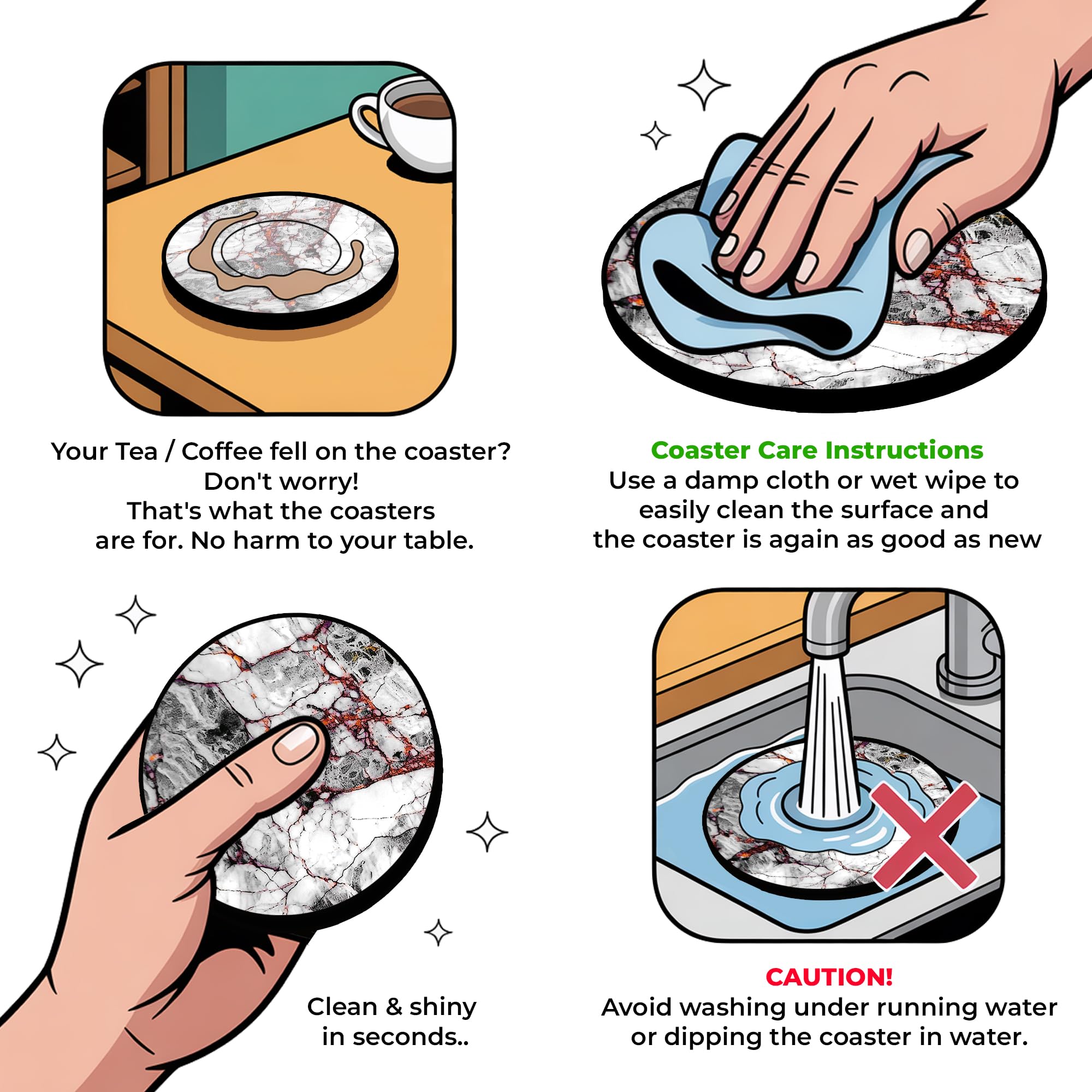 Your Tea / Coffee fell on the coaster?
Don't worry!
That's what the coasters are for. No harm to your table.

Coaster Care Instructions
Use a damp cloth or wet wipe to easily clean the surface and the coaster is again as good as new

Clean & shiny in seconds..

CAUTION!
Avoid washing under running water or dipping the coaster in water.