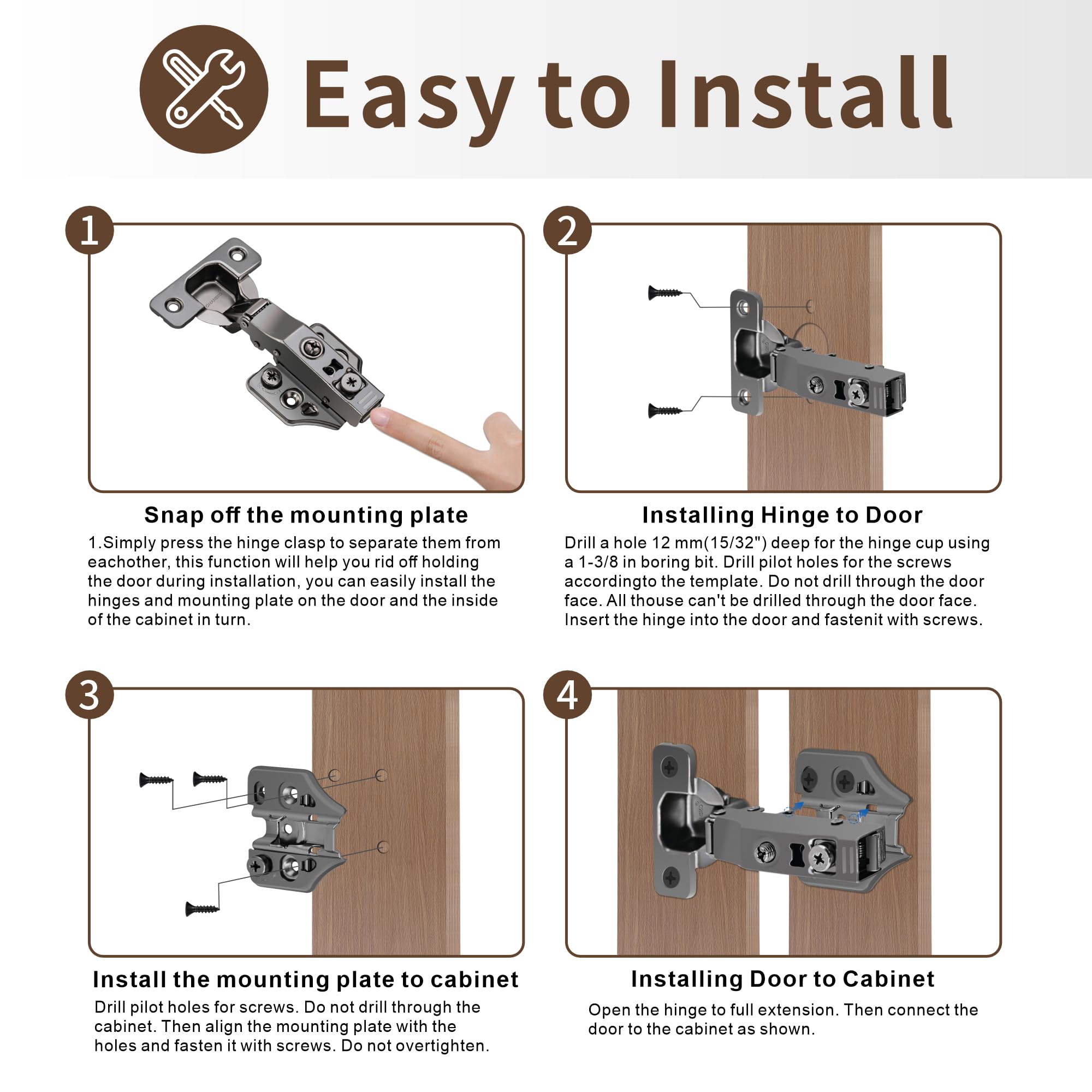 Easy to Install

1

Snap off the mounting plate

1.Simply press the hinge clasp to separate them from eachother, this function will help you rid off holding the door during installation, you can easily install the hinges and mounting plate on the door and the inside of the cabinet in turn.

2

Installing Hinge to Door

Drill a hole 12 mm(15/32") deep for the hinge cup using a 1-3/8 in boring bit. Drill pilot holes for the screws accordingto the template. Do not drill through the door face. All thouse can't be drilled through the door face. Insert the hinge into the door and fastenit with screws.

3

Install the mounting plate to cabinet

Drill pilot holes for screws. Do not drill through the cabinet. Then align the mounting plate with the holes and fasten it with screws. Do not overtighten.

4

Installing Door to Cabinet

Open the hinge to full extension. Then connect the door to the cabinet as shown.