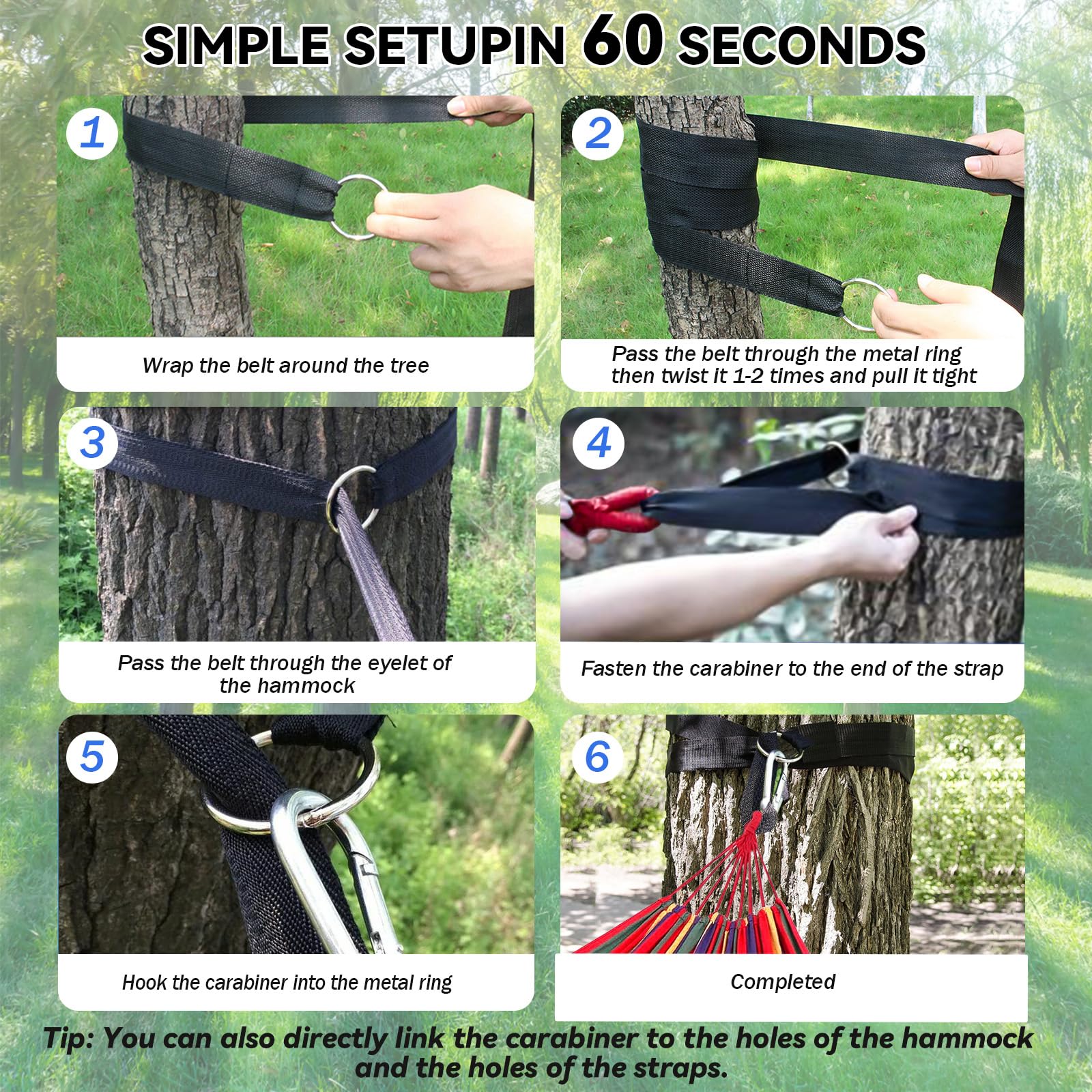 SIMPLE SETUPIN 60 SECONDS

1

Wrap the belt around the tree

2

Pass the belt through the metal ring then twist it 1-2 times and pull it tight

3

Pass the belt through the eyelet of the hammock

4

Fasten the carabiner to the end of the strap

5

Hook the carabiner into the metal ring

6

Completed

Tip: You can also directly link the carabiner to the holes of the hammock and the holes of the straps.