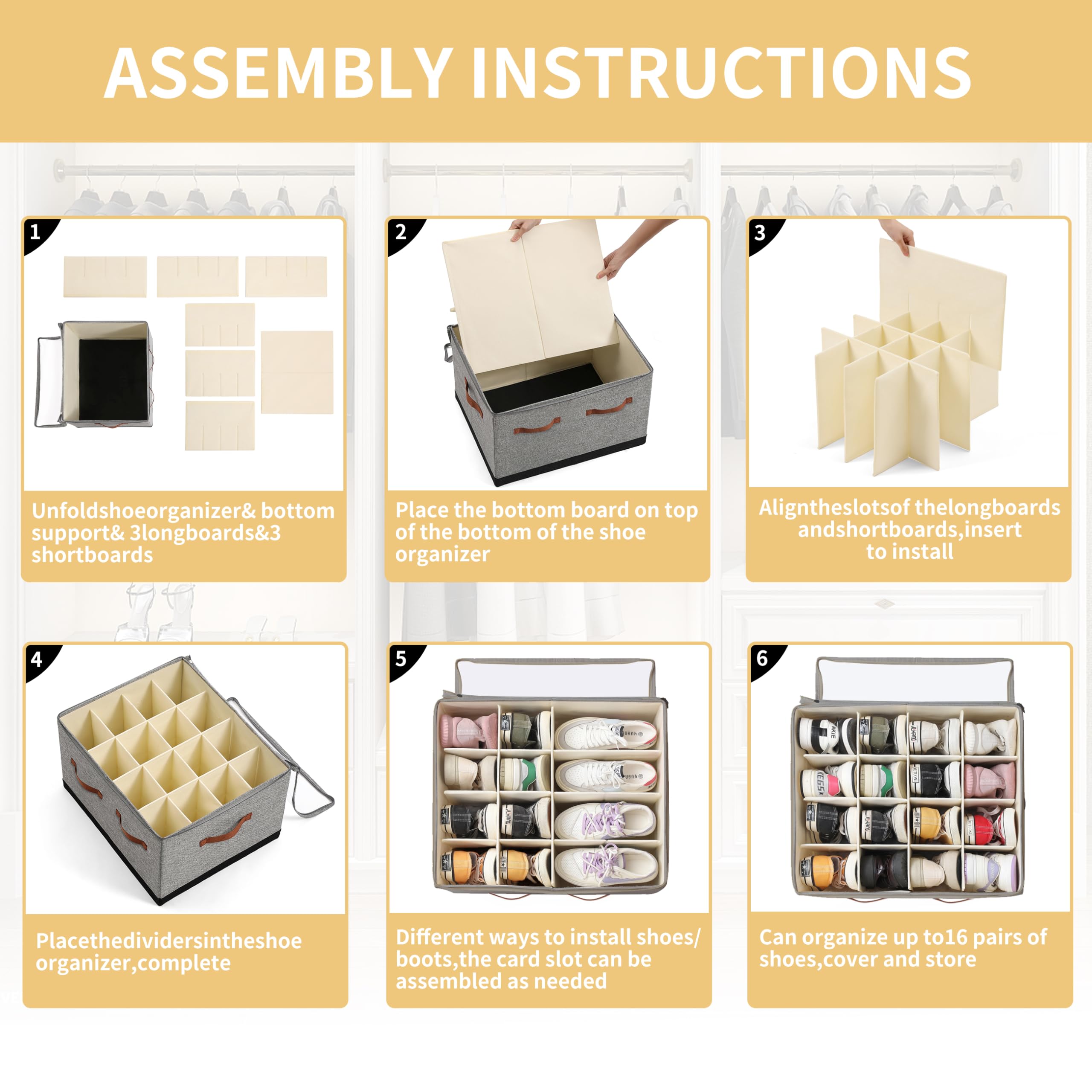 ASSEMBLY INSTRUCTIONS

1

Unfoldshoeorganizer& bottom support& 3longboards&3 shortboards

2

Place the bottom board on top of the bottom of the shoe organizer

3

Aligntheslotsof thelongboards andshortboards,insert to install

4

Placethedividersintheshoe organizer,complete

5

Different ways to install shoes/ boots,the card slot can be assembled as needed

6

Can organize up to16 pairs of shoes,cover and store