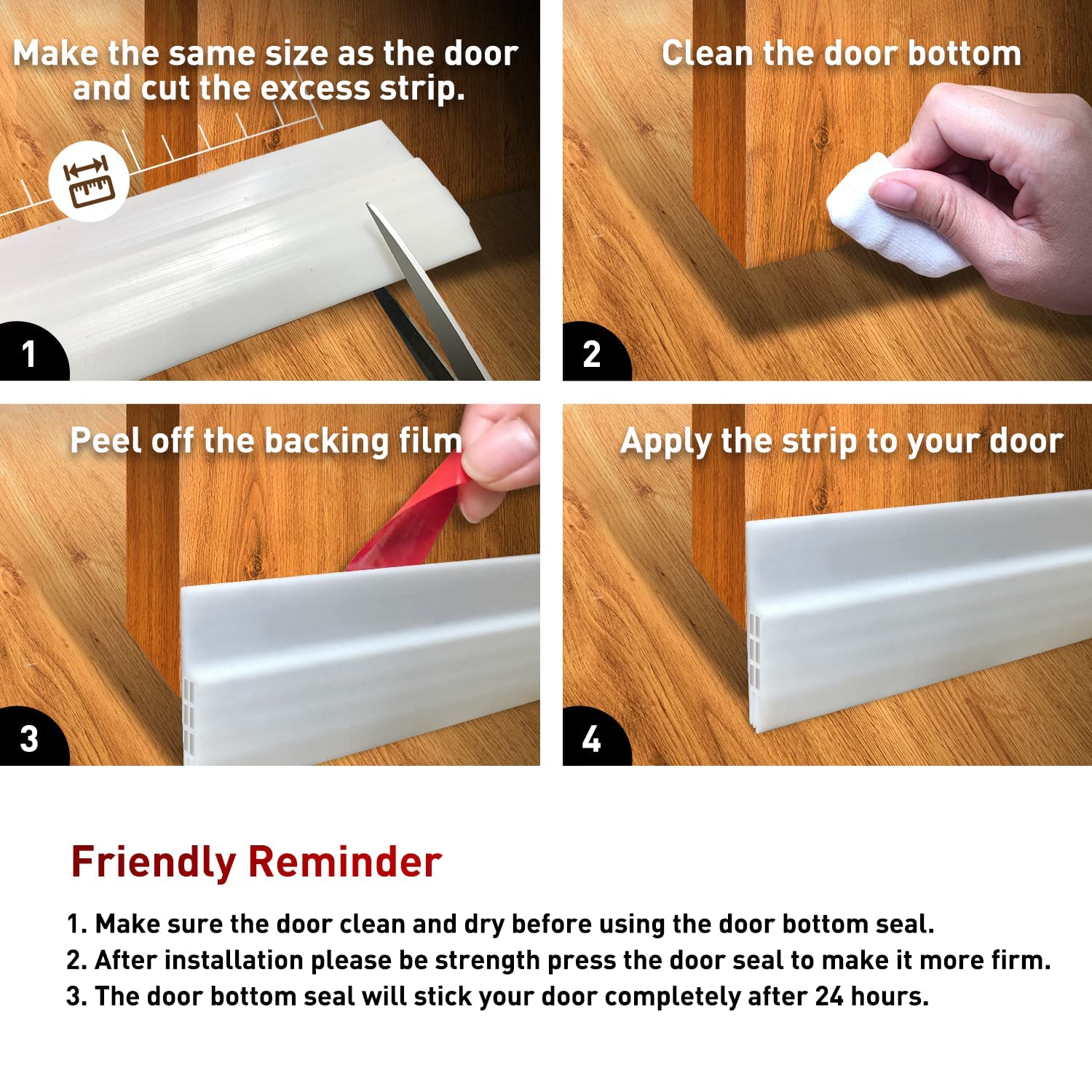 Make the same size as the door and cut the excess strip.

1

Clean the door bottom

2

Peel off the backing film

3

Apply the strip to your door

4

Friendly Reminder

1. Make sure the door clean and dry before using the door bottom seal.
2. After installation please be strength press the door seal to make it more firm.
3. The door bottom seal will stick your door completely after 24 hours.