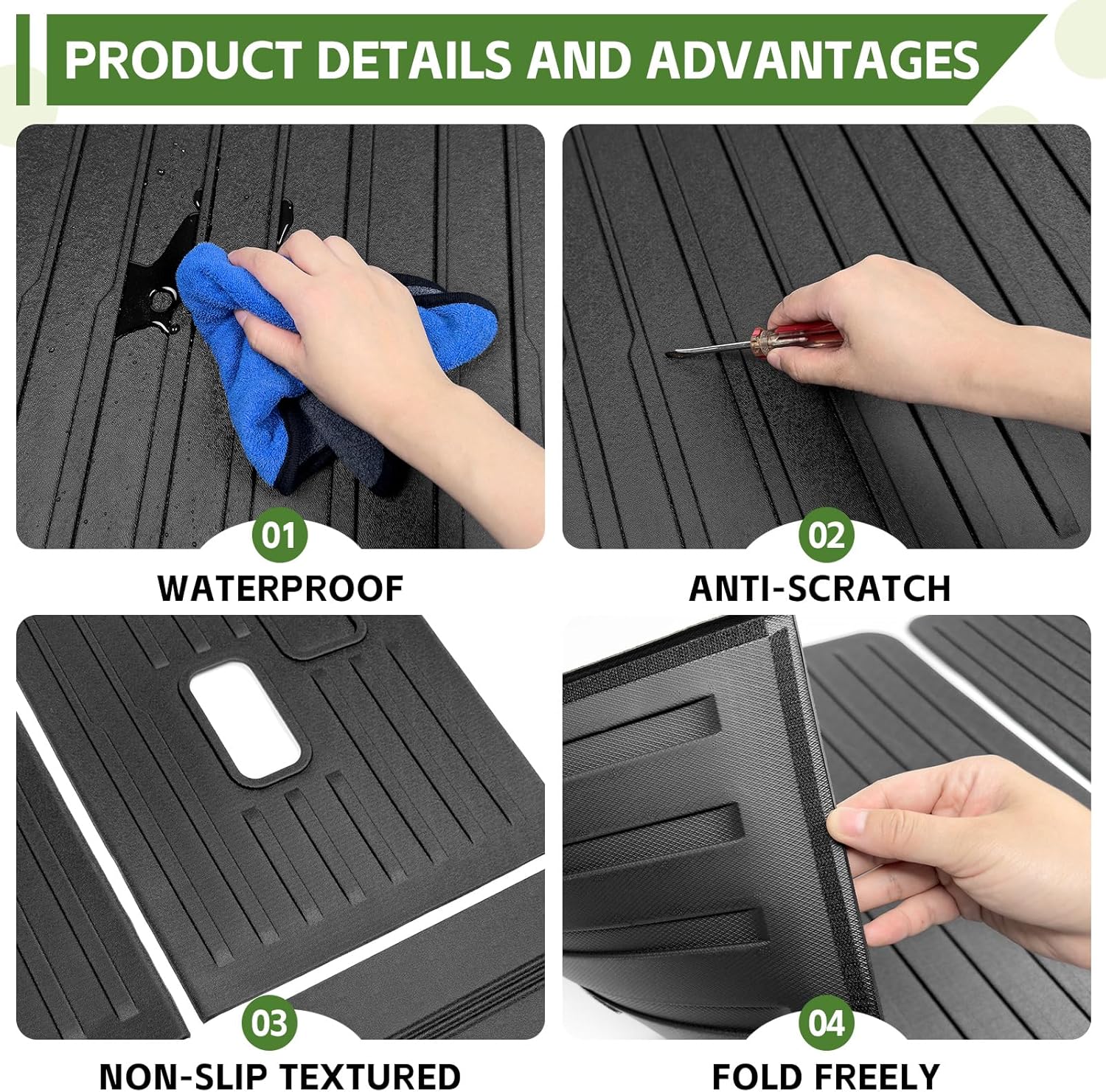 PRODUCT DETAILS AND ADVANTAGES

01
WATERPROOF

02
ANTI-SCRATCH

03
NON-SLIP TEXTURED

04
FOLD FREELY