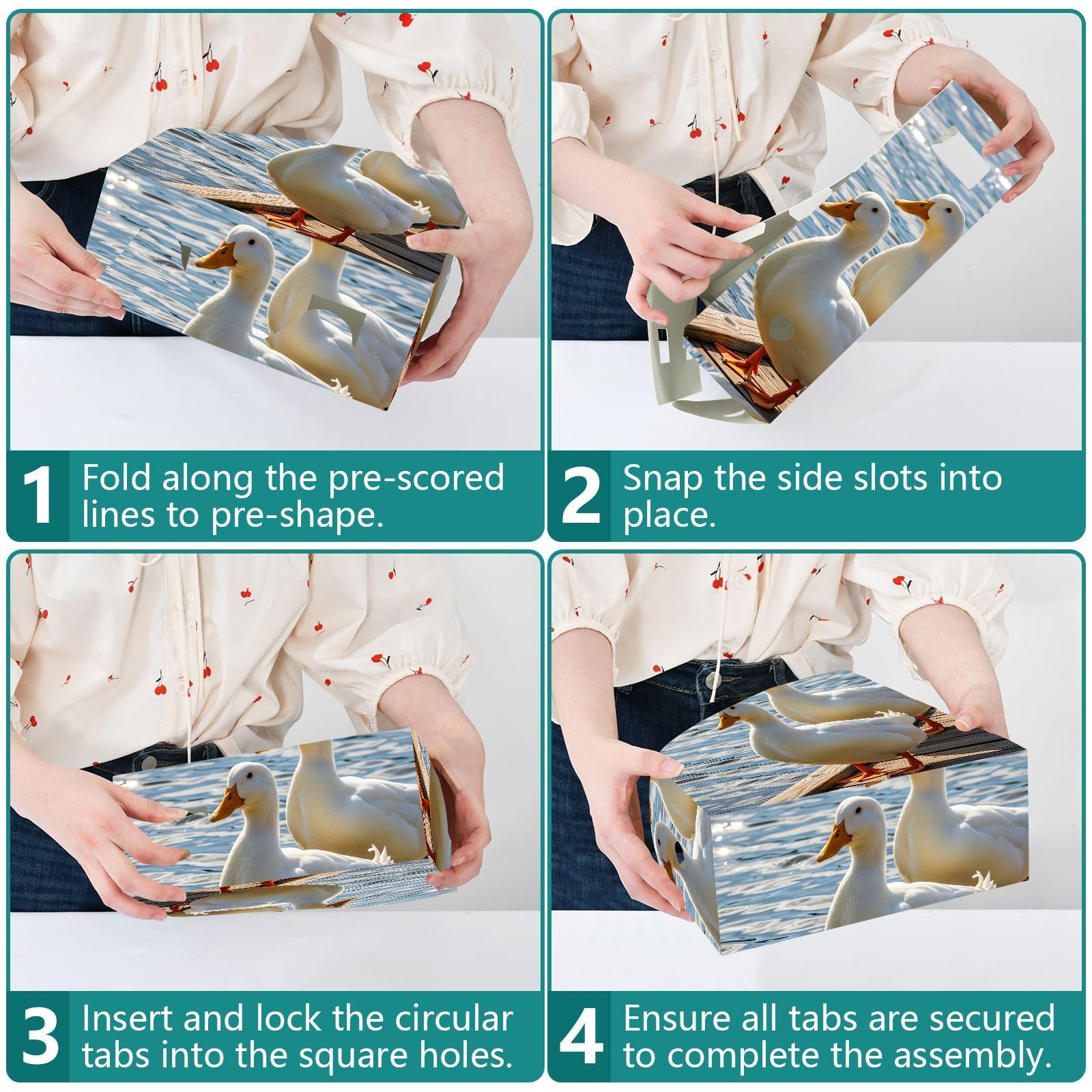 1 Fold along the pre-scored lines to pre-shape.

2 Snap the side slots into place.

3 Insert and lock the circular tabs into the square holes.

4 Ensure all tabs are secured to complete the assembly.