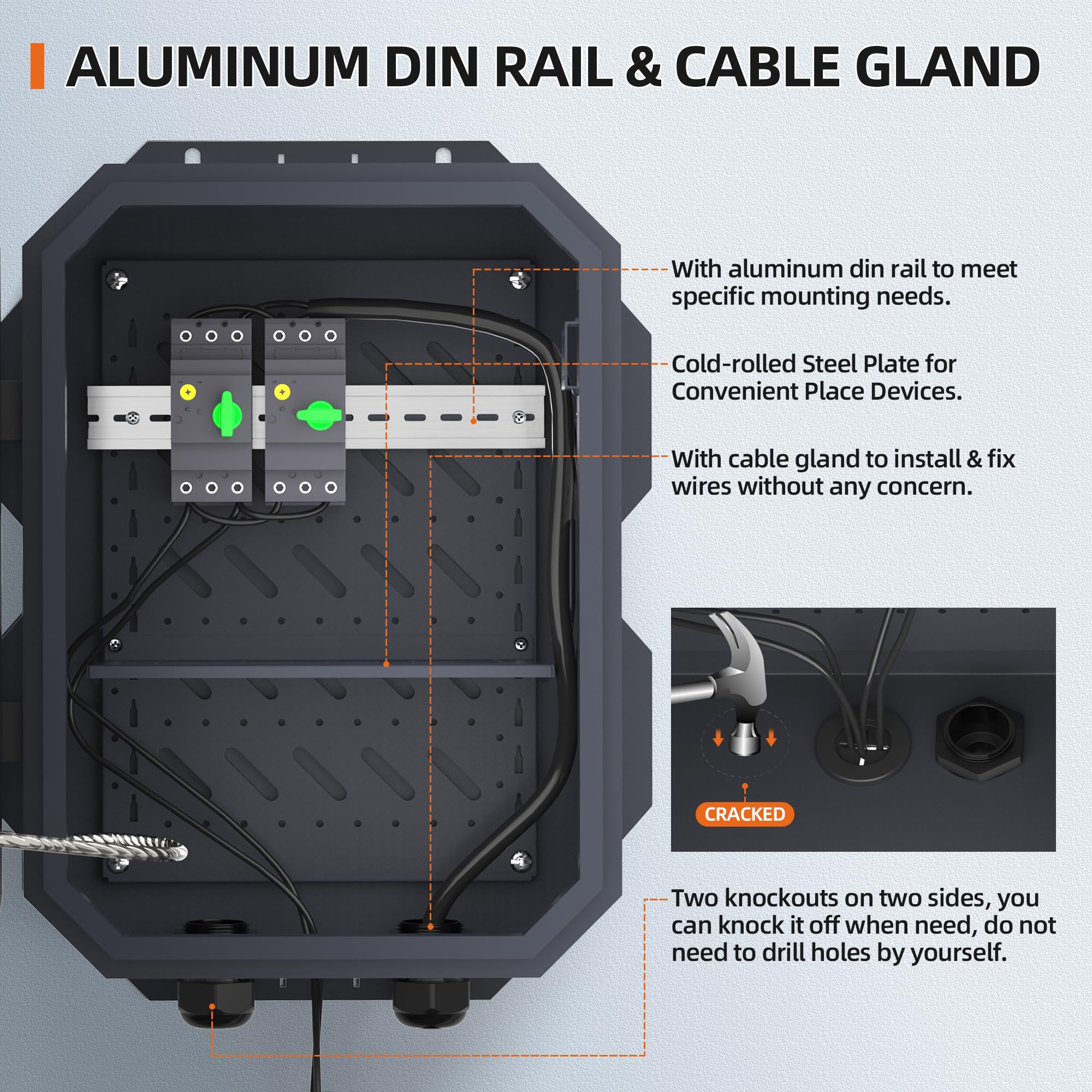 ALUMINUM DIN RAIL & CABLE GLAND

With aluminum din rail to meet specific mounting needs.

Cold-rolled Steel Plate for Convenient Place Devices.

With cable gland to install & fix wires without any concern.

CRACKED

Two knockouts on two sides, you can knock it off when need, do not need to drill holes by yourself.