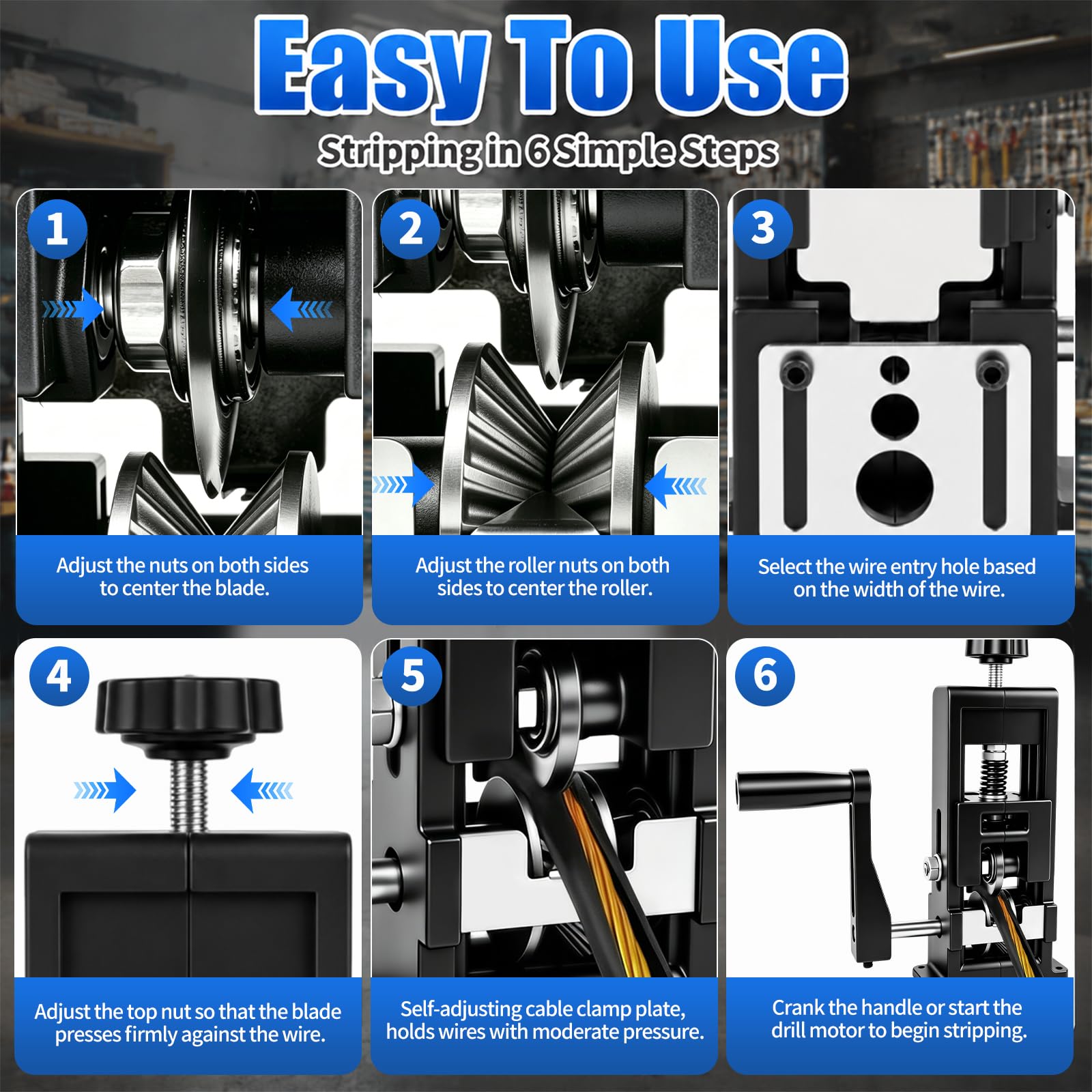 Easy To Use

Stripping in 6 Simple Steps

1

Adjust the nuts on both sides to center the blade.

2

Adjust the roller nuts on both sides to center the roller.

3

Select the wire entry hole based on the width of the wire.

4

Adjust the top nut so that the blade presses firmly against the wire.

5

Self-adjusting cable clamp plate, holds wires with moderate pressure.

6

Crank the handle or start the drill motor to begin stripping.