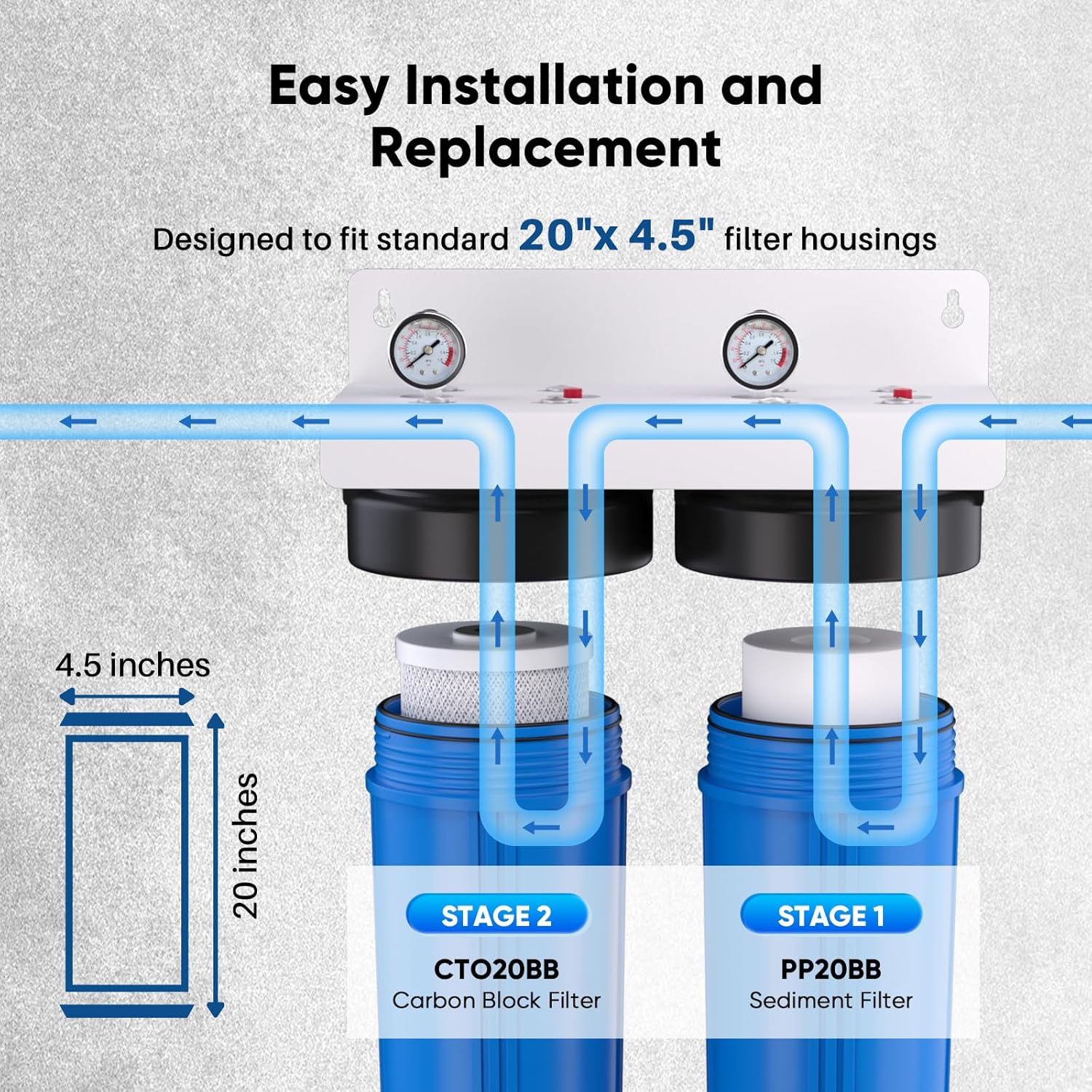 Easy Installation and Replacement

Designed to fit standard 20"x 4.5" filter housings

4.5 inches

20 inches

STAGE 2
CTO20BB
Carbon Block Filter

STAGE 1
PP20BB
Sediment Filter