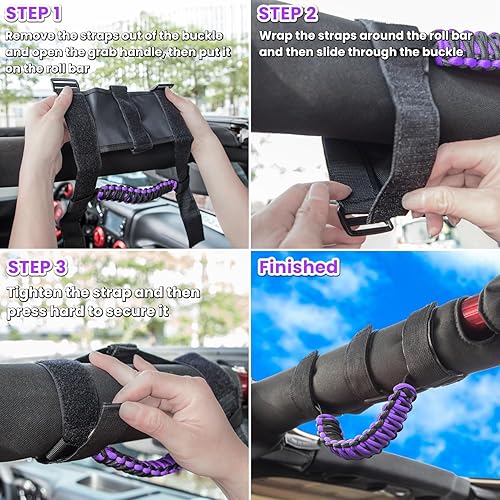 STEP 1
Remove the straps out of the buckle and open the grab handle, then put it on the roll bar

STEP 2
Wrap the straps around the roll bar and then slide through the buckle

STEP 3
Tighten the strap and then press hard to secure it

Finished