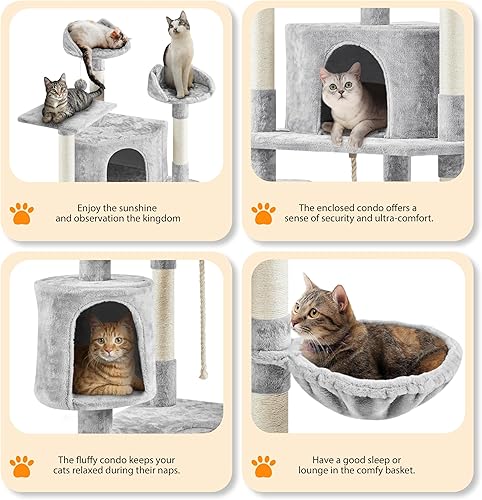 Enjoy the sunshine and observation the kingdom

The enclosed condo offers a sense of security and ultra-comfort.

The fluffy condo keeps your cats relaxed during their naps.

Have a good sleep or lounge in the comfy basket.