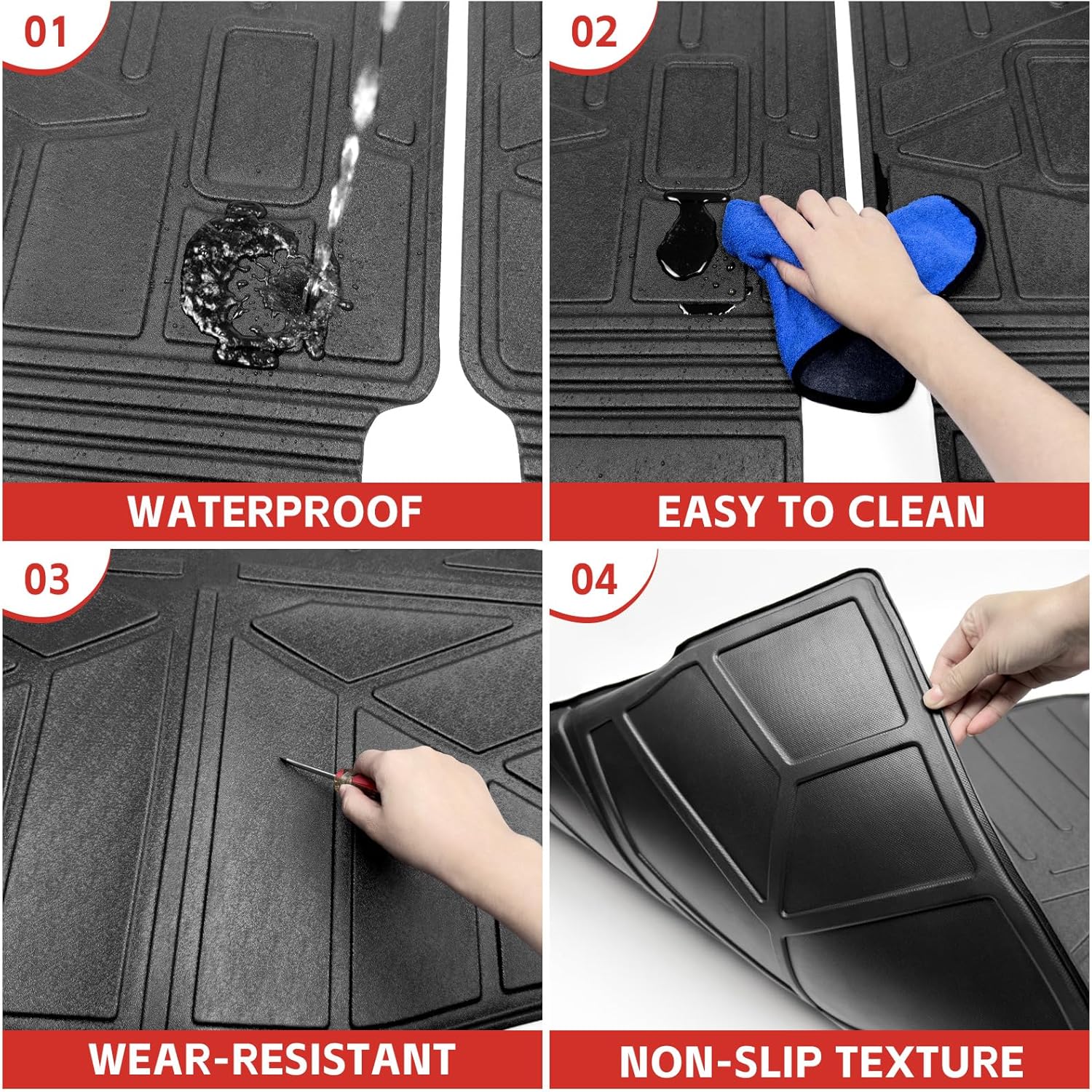 01

WATERPROOF

02

EASY TO CLEAN

03

WEAR-RESISTANT

04

NON-SLIP TEXTURE