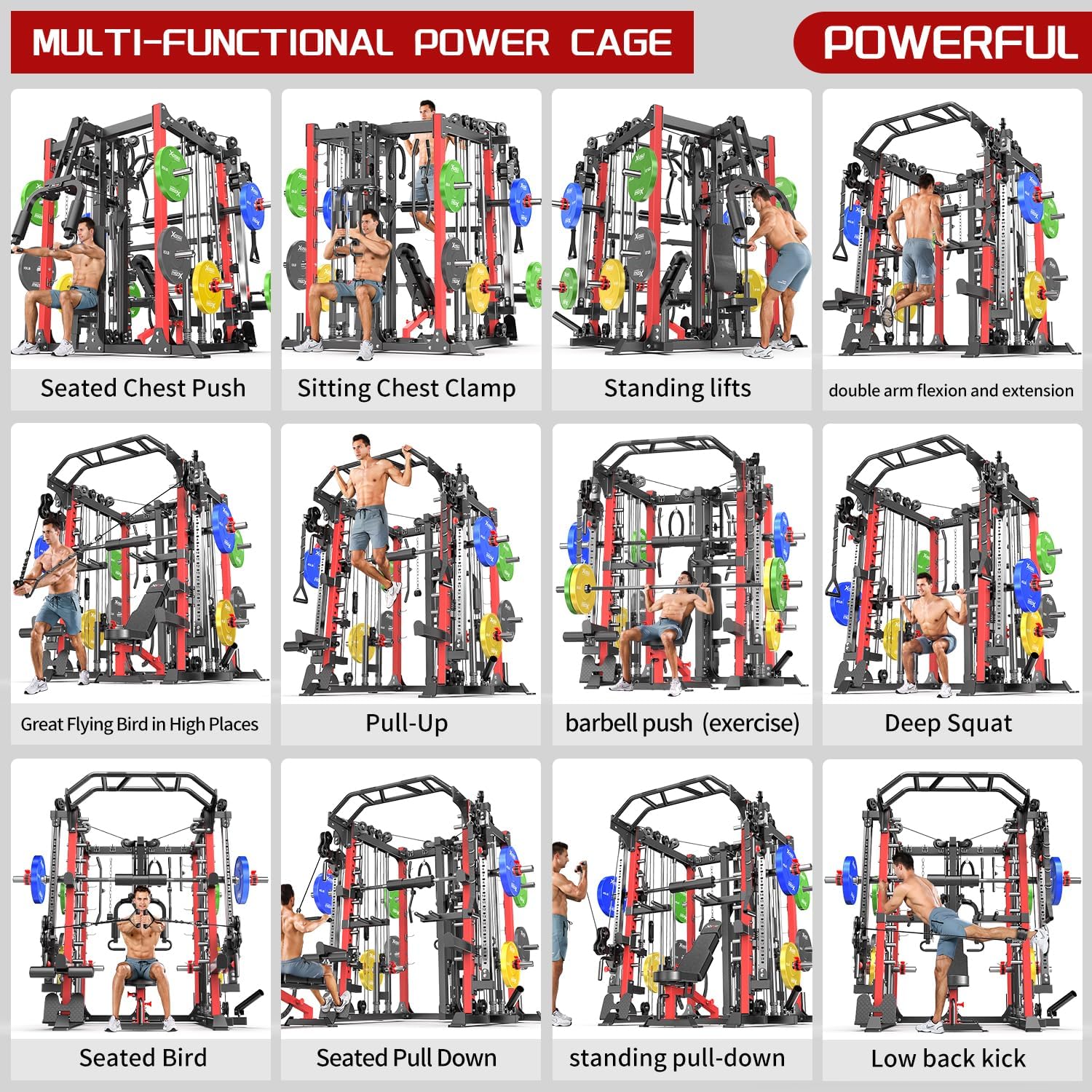 MULTI-FUNCTIONAL POWER CAGE

POWERFUL

Seated Chest Push

Sitting Chest Clamp

Standing lifts

double arm flexion and extension

Great Flying Bird in High Places

Pull-Up

barbell push (exercise)

Deep Squat

Seated Bird

Seated Pull Down

standing pull-down

Low back kick