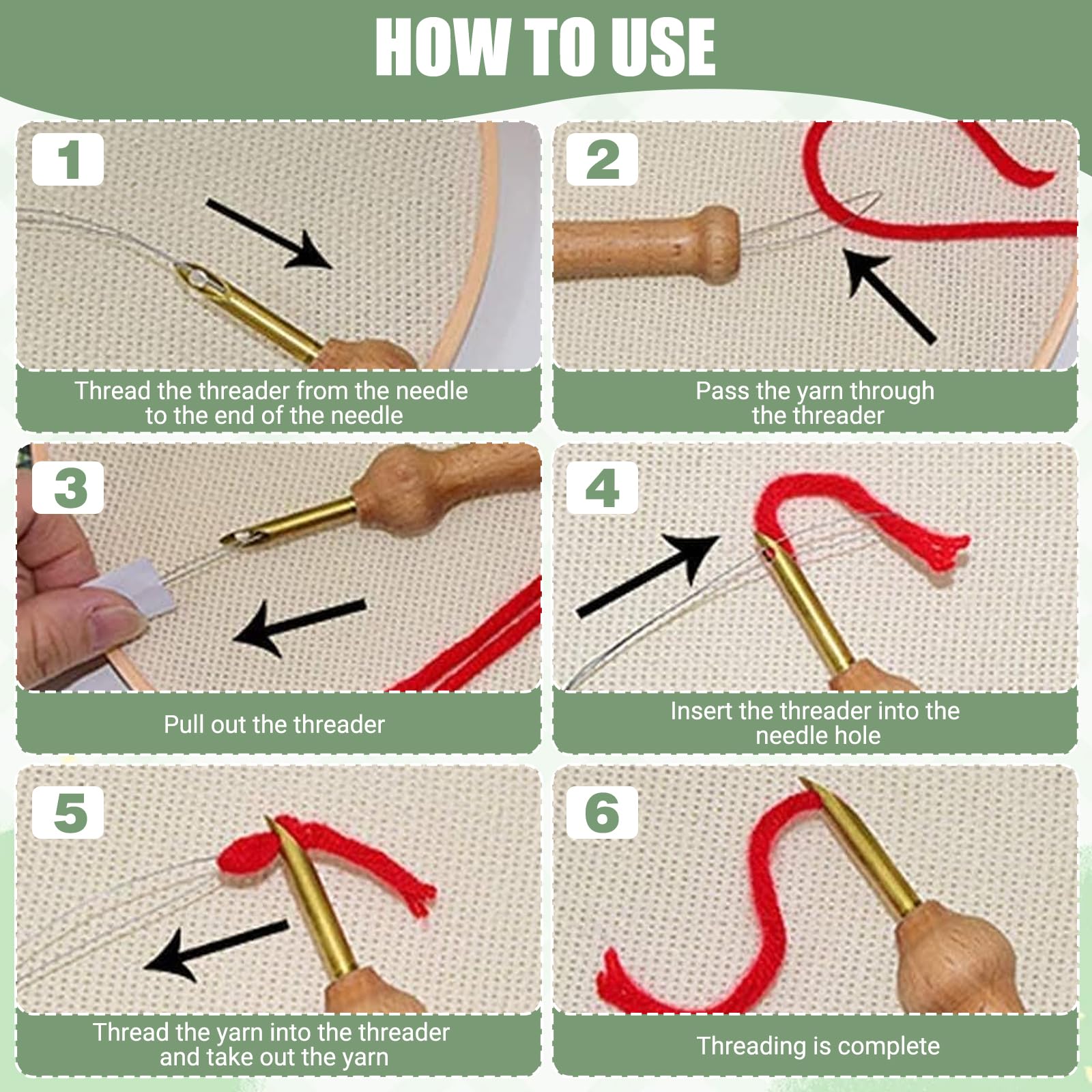 HOW TO USE

1

Thread the threader from the needle to the end of the needle

2

Pass the yarn through the threader

3

Pull out the threader

4

Insert the threader into the needle hole

5

Thread the yarn into the threader and take out the yarn

6

Threading is complete