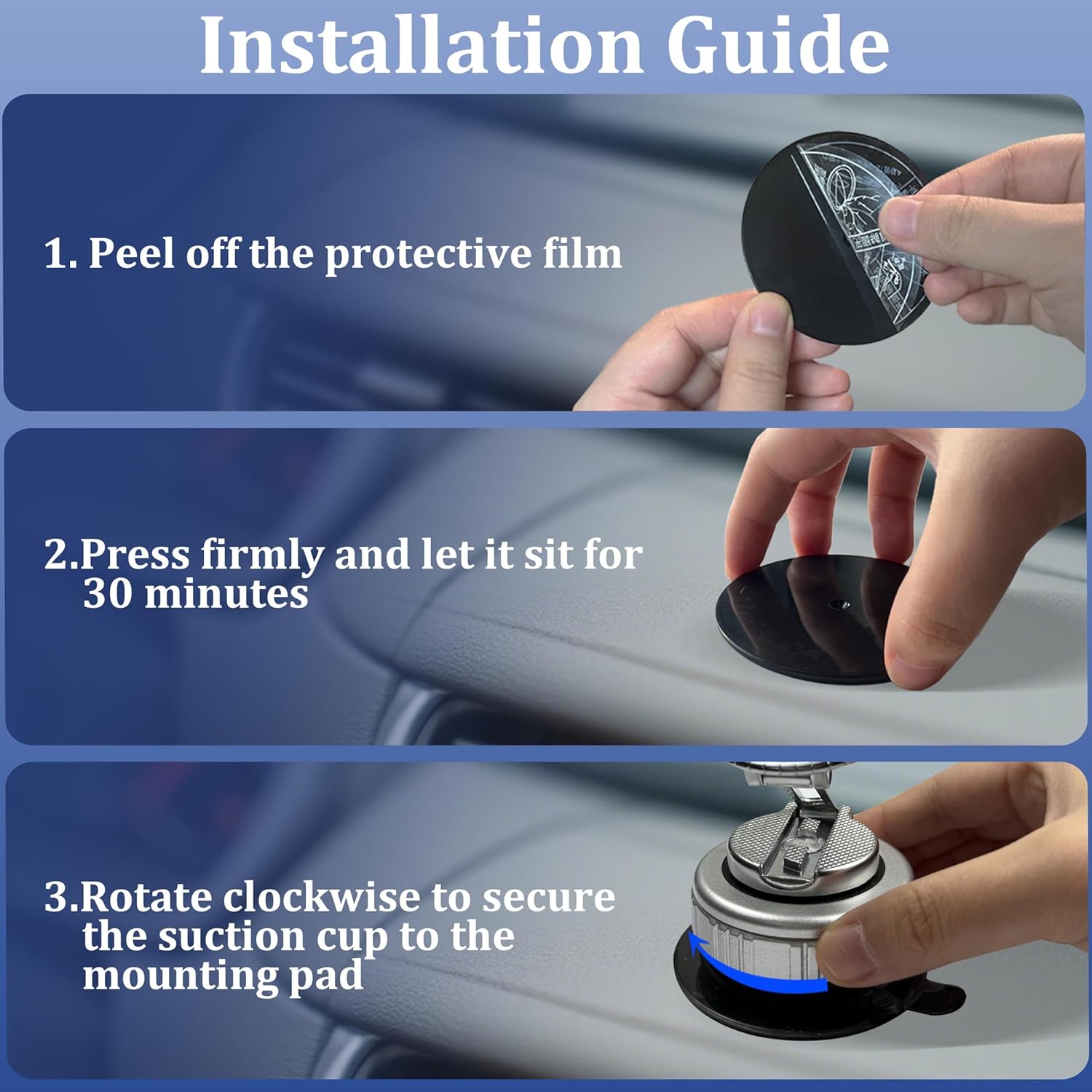 Installation Guide

1. Peel off the protective film

2.Press firmly and let it sit for 30 minutes

3.Rotate clockwise to secure the suction cup to the mounting pad