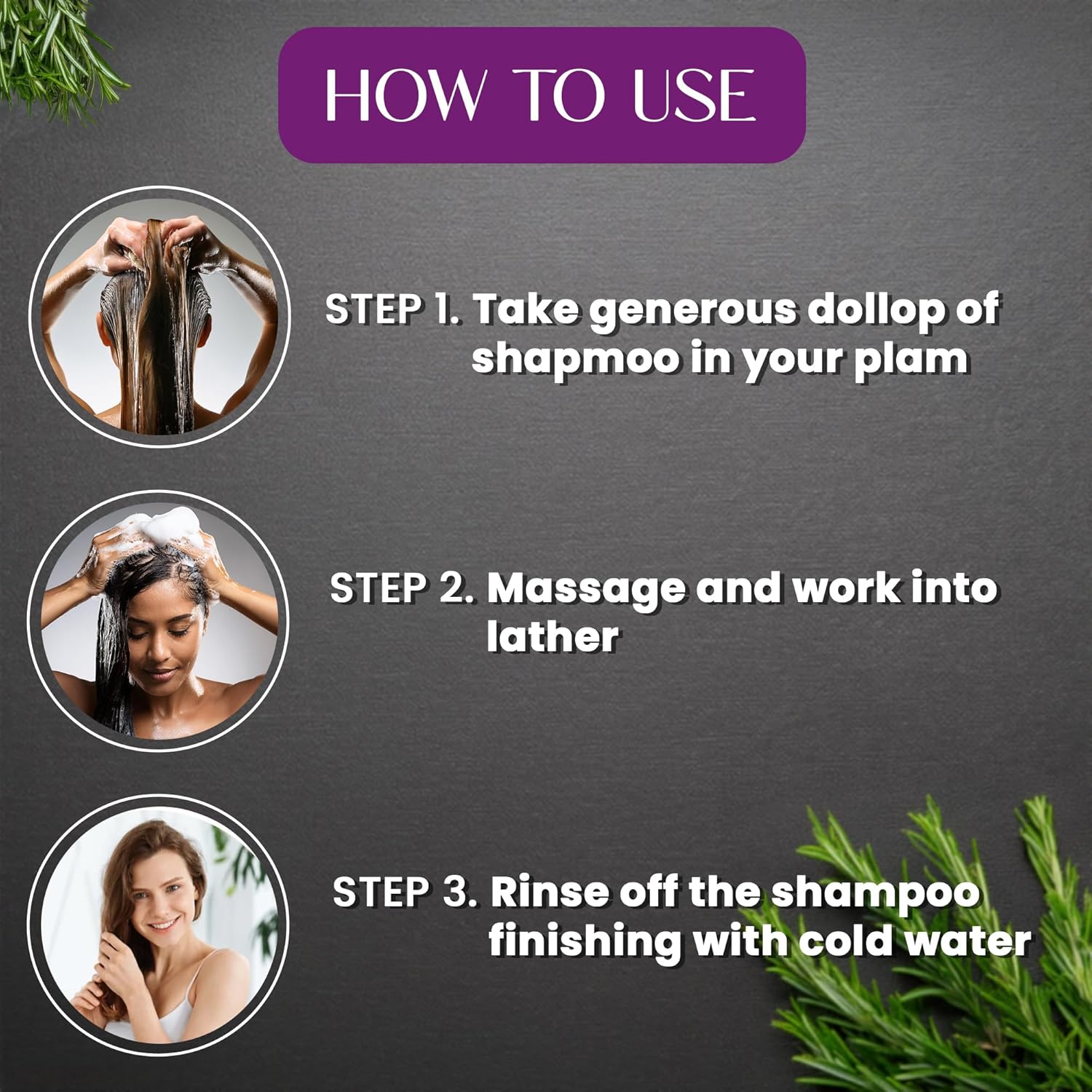 HOW TO USE

STEP 1. Take generous dollop of shapmoo in your plam

STEP 2. Massage and work into lather

STEP 3. Rinse off the shampoo finishing with cold water