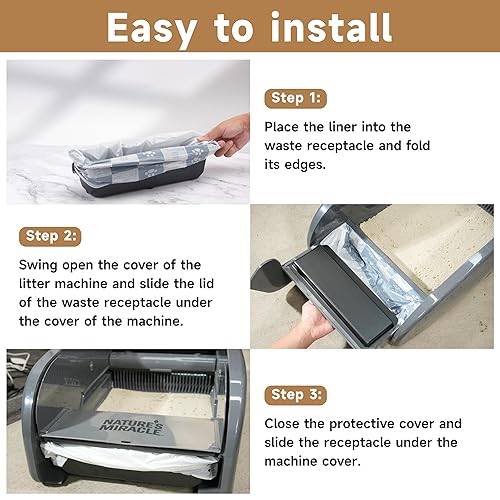 Easy to install

Step 1:

Place the liner into the waste receptacle and fold its edges.

Step 2:

Swing open the cover of the litter machine and slide the lid of the waste receptacle under the cover of the machine.

NATURE'S MIRACLE

Step 3:

Close the protective cover and slide the receptacle under the machine cover.