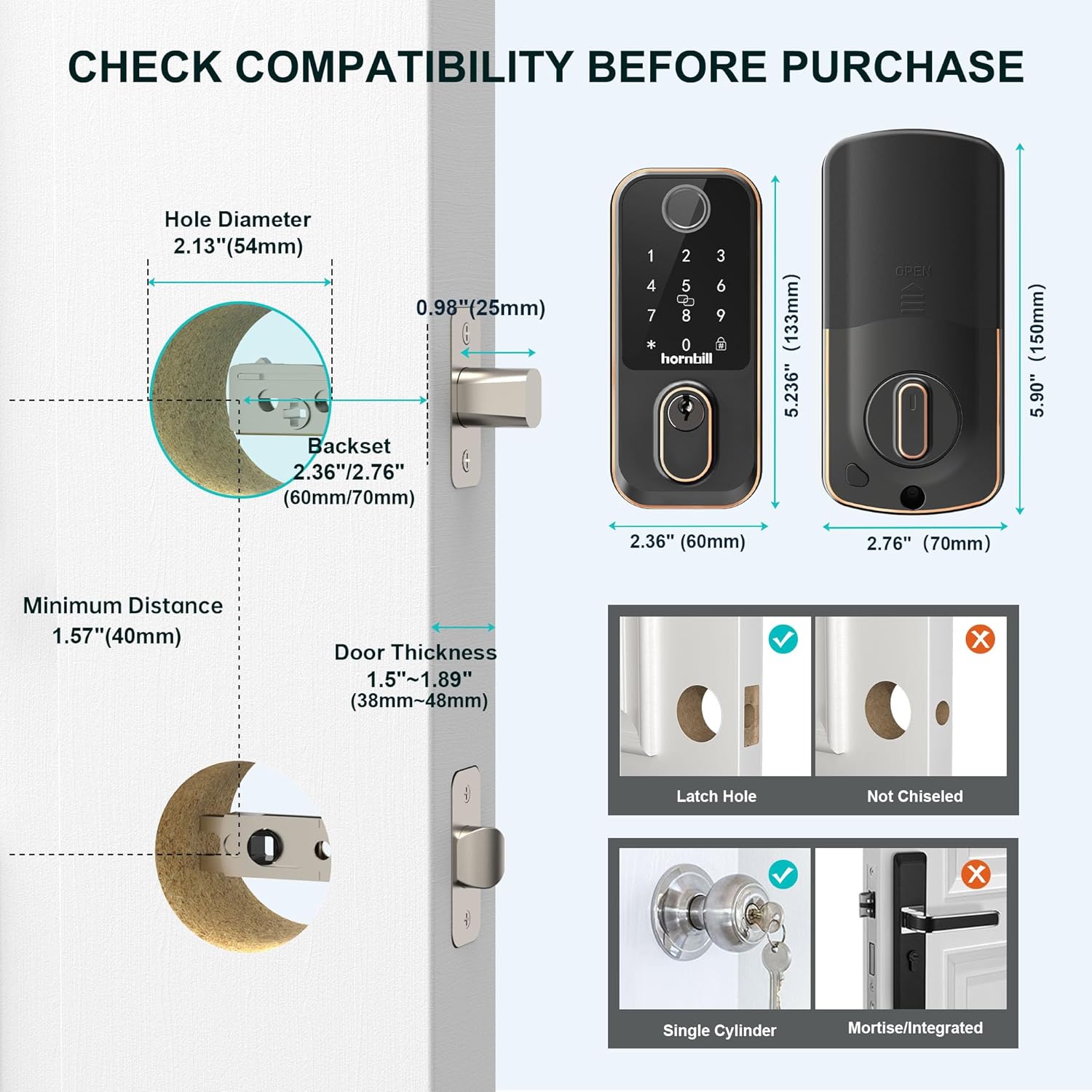 CHECK COMPATIBILITY BEFORE PURCHASE

Hole Diameter
2.13"(54mm)

0.98"(25mm)

Backset
2.36"/2.76"
(60mm/70mm)

Minimum Distance
1.57"(40mm)

Door Thickness
1.5"~1.89"
(38mm~48mm)

1 2 3
4 5 6
7 8 9
* 0 #
hornbill

5.236" (133mm)

2.36" (60mm)

OPEN

5.90" (150mm)

2.76" (70mm)

Latch Hole

Not Chiseled

Single Cylinder

Mortise/Integrated