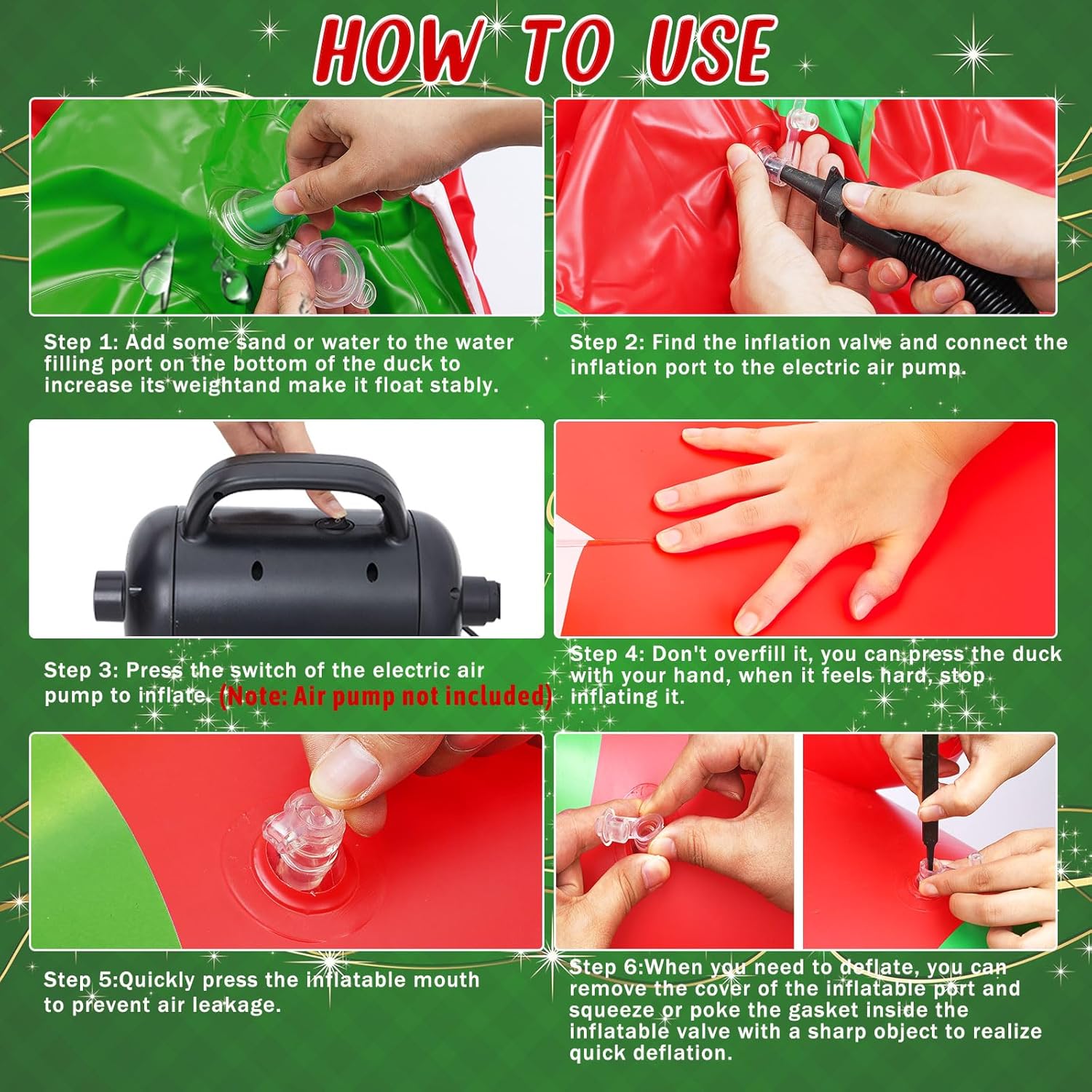 HOW TO USE

Step 1: Add some sand or water to the water filling port on the bottom of the duck to increase its weightand make it float stably.

Step 2: Find the inflation valve and connect the inflation port to the electric air pump.

Step 3: Press the switch of the electric air pump to inflate. (Note: Air pump not included)

Step 4: Don't overfill it, you can press the duck with your hand, when it feels hard, stop inflating it.

Step 5:Quickly press the inflatable mouth to prevent air leakage.

Step 6:When you need to deflate, you can remove the cover of the inflatable port and squeeze or poke the gasket inside the inflatable valve with a sharp object to realize quick deflation.