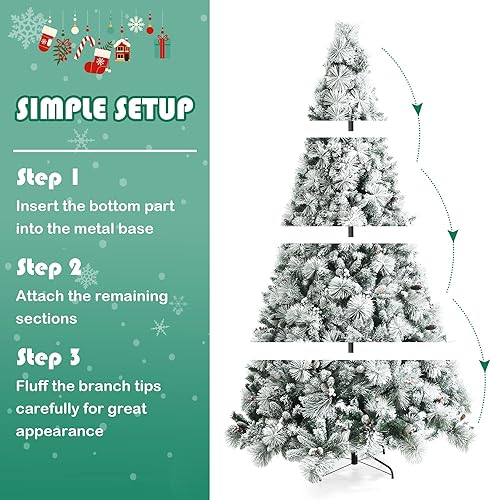 SIMPLE SETUP

Step 1
Insert the bottom part into the metal base

Step 2
Attach the remaining sections

Step 3
Fluff the branch tips carefully for great appearance