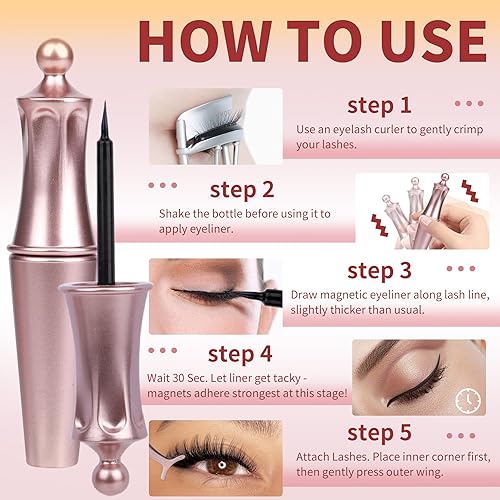 HOW TO USE

step 1
Use an eyelash curler to gently crimp your lashes.

step 2
Shake the bottle before using it to apply eyeliner.

step 3
Draw magnetic eyeliner along lash line, slightly thicker than usual.

step 4
Wait 30 Sec. Let liner get tacky - magnets adhere strongest at this stage!

step 5
Attach Lashes. Place inner corner first, then gently press outer wing.