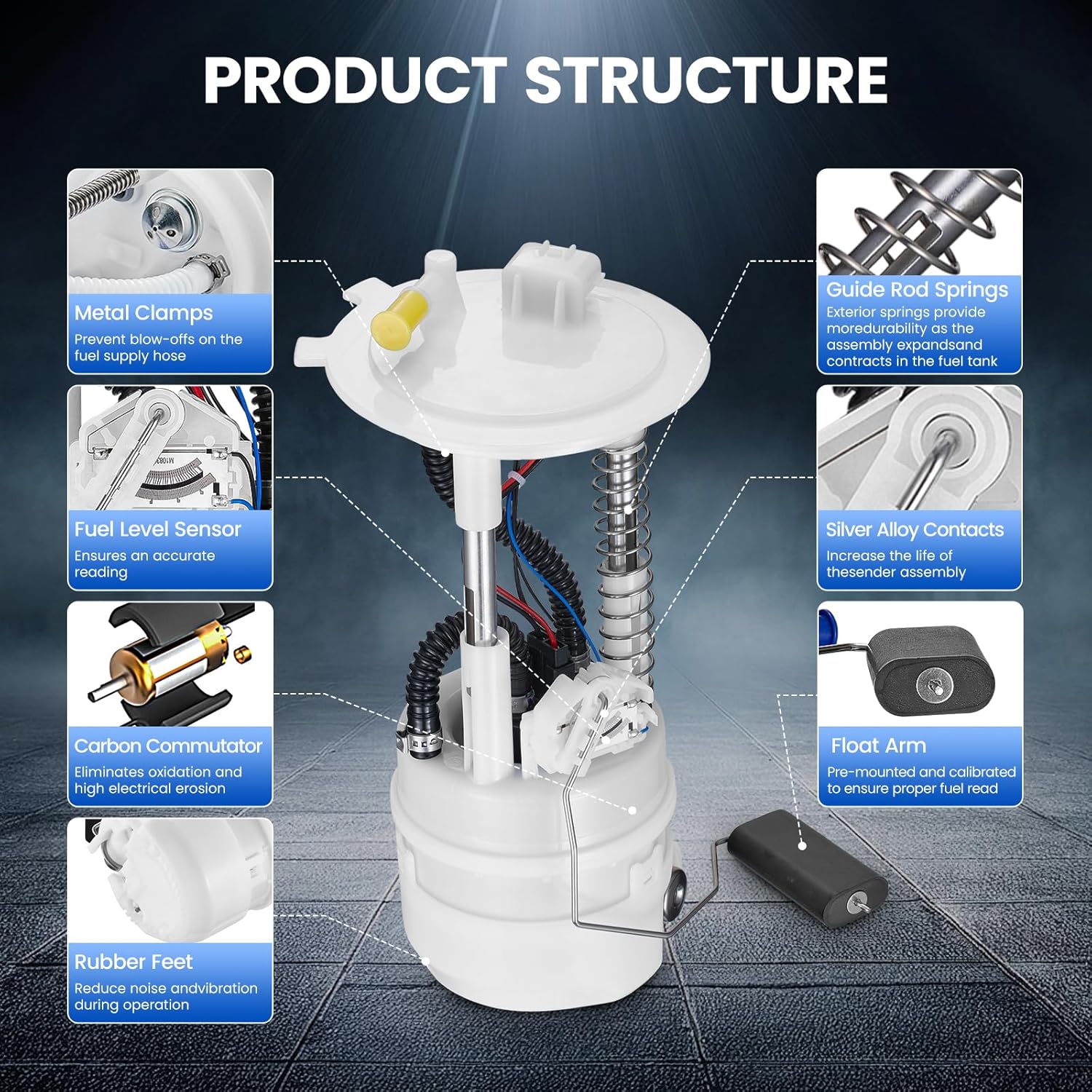 PRODUCT STRUCTURE

Metal Clamps
Prevent blow-offs on the fuel supply hose

Fuel Level Sensor
Ensures an accurate reading

Carbon Commutator
Eliminates oxidation and high electrical erosion

Rubber Feet
Reduce noise andvibration during operation

Guide Rod Springs
Exterior springs provide moredurability as the assembly expandsand contracts in the fuel tank

Silver Alloy Contacts
Increase the life of thesender assembly

Float Arm
Pre-mounted and calibrated to ensure proper fuel read