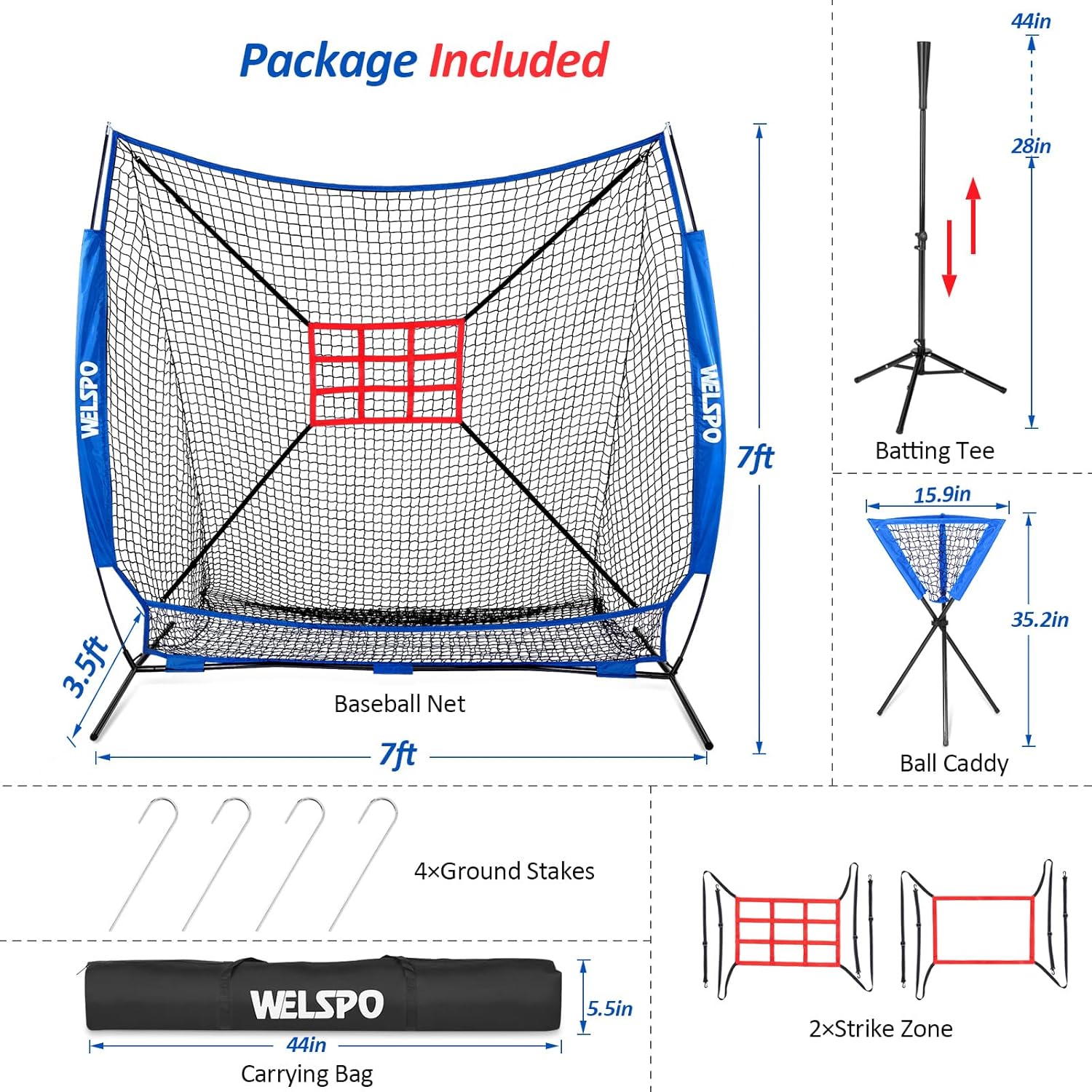 Package Included

WELSPO
WELSPO
7ft
3.5ft
Baseball Net
7ft

44in
28in
Batting Tee

15.9in
35.2in
Ball Caddy

4×Ground Stakes

WELSPO
5.5in
44in
Carrying Bag

2×Strike Zone