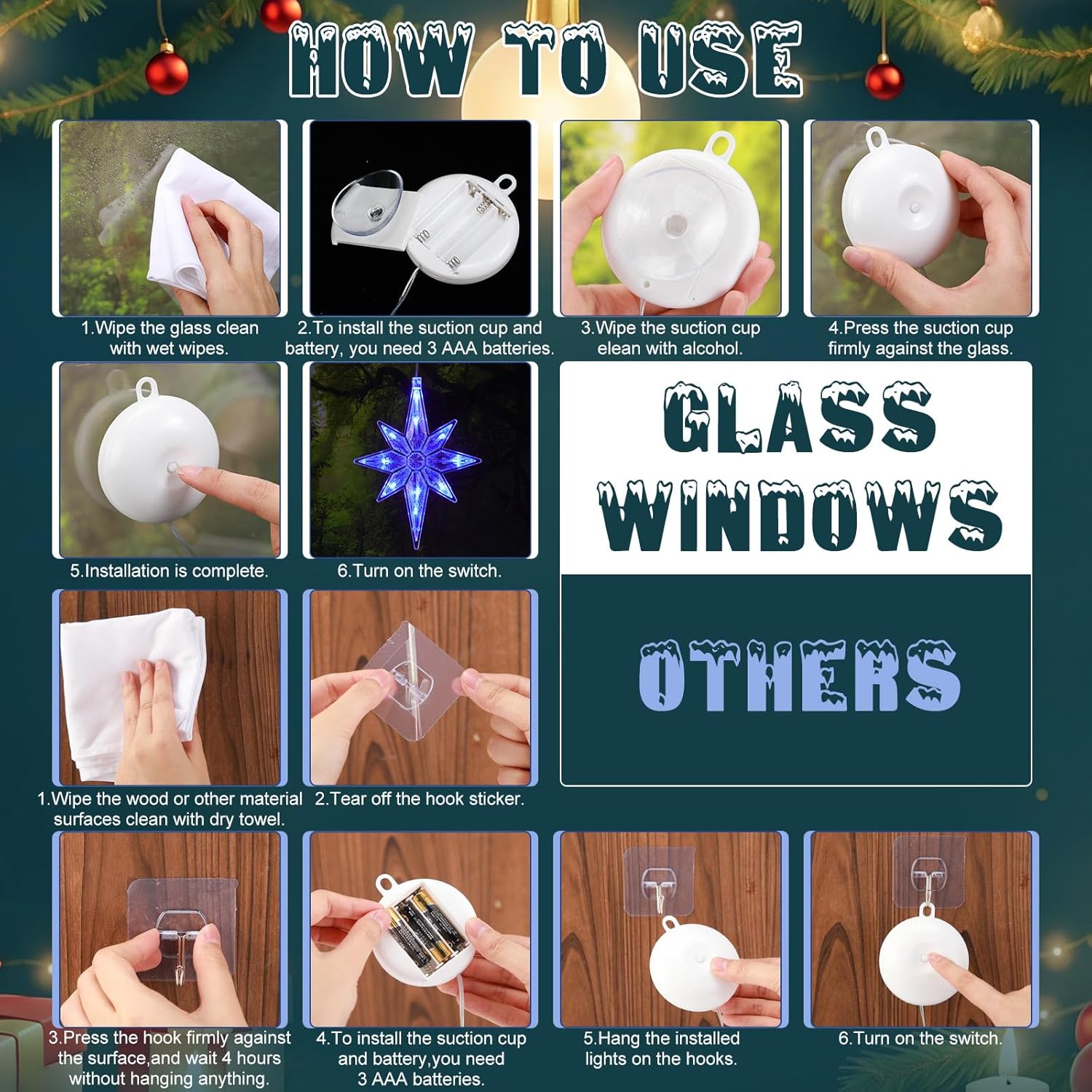 HOW TO USE

1.Wipe the glass clean with wet wipes.

2.To install the suction cup and battery, you need 3 AAA batteries.

3.Wipe the suction cup elean with alcohol.

4.Press the suction cup firmly against the glass.

5.Installation is complete.

6.Turn on the switch.

GLASS WINDOWS

OTHERS

1.Wipe the wood or other material surfaces clean with dry towel.

2.Tear off the hook sticker.

3.Press the hook firmly against the surface,and wait 4 hours without hanging anything.

4.To install the suction cup and battery,you need 3 AAA batteries.

5.Hang the installed lights on the hooks.

6.Turn on the switch.