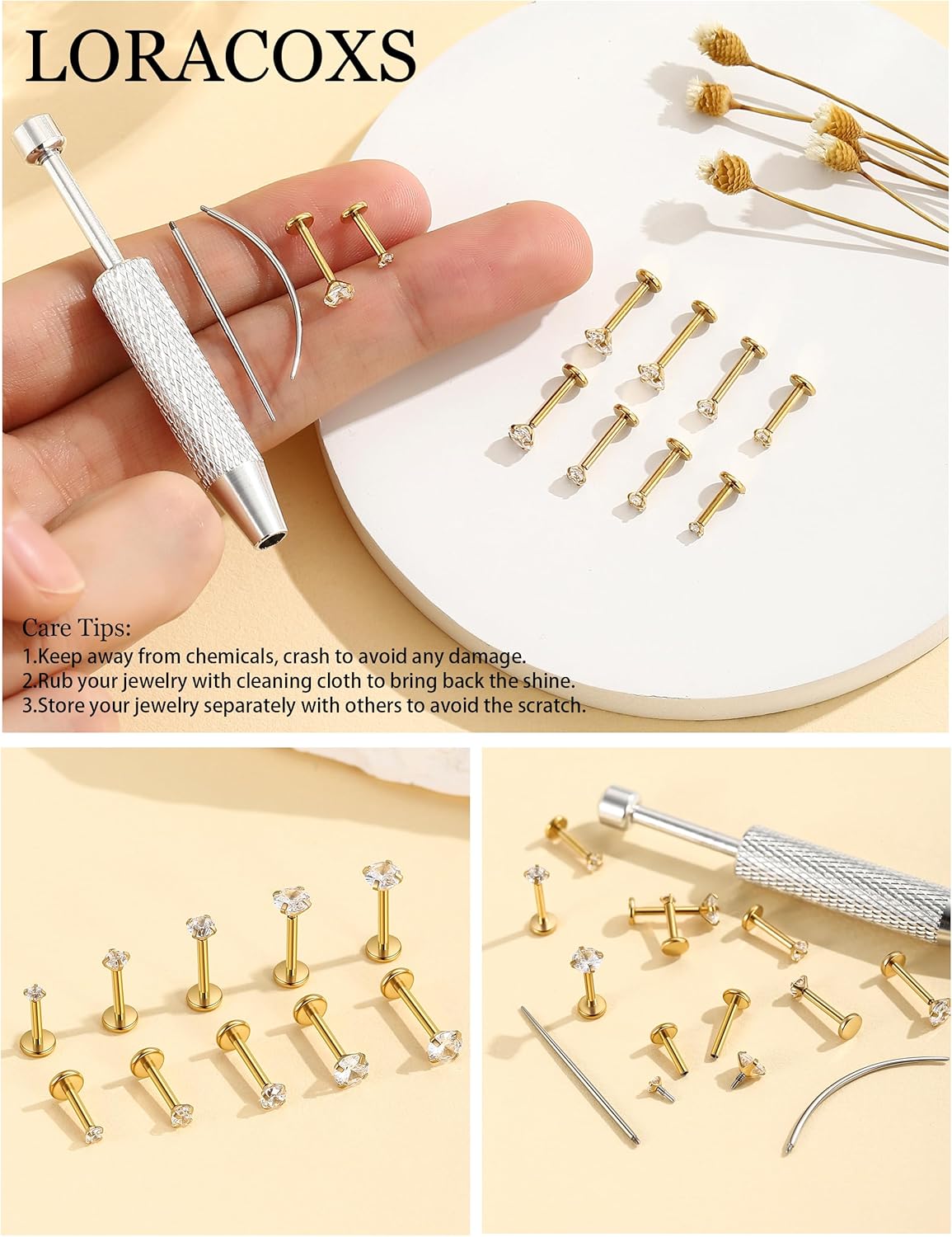 LORACOXS

Care Tips:
1.Keep away from chemicals, crash to avoid any damage.
2.Rub your jewelry with cleaning cloth to bring back the shine.
3.Store your jewelry separately with others to avoid the scratch.