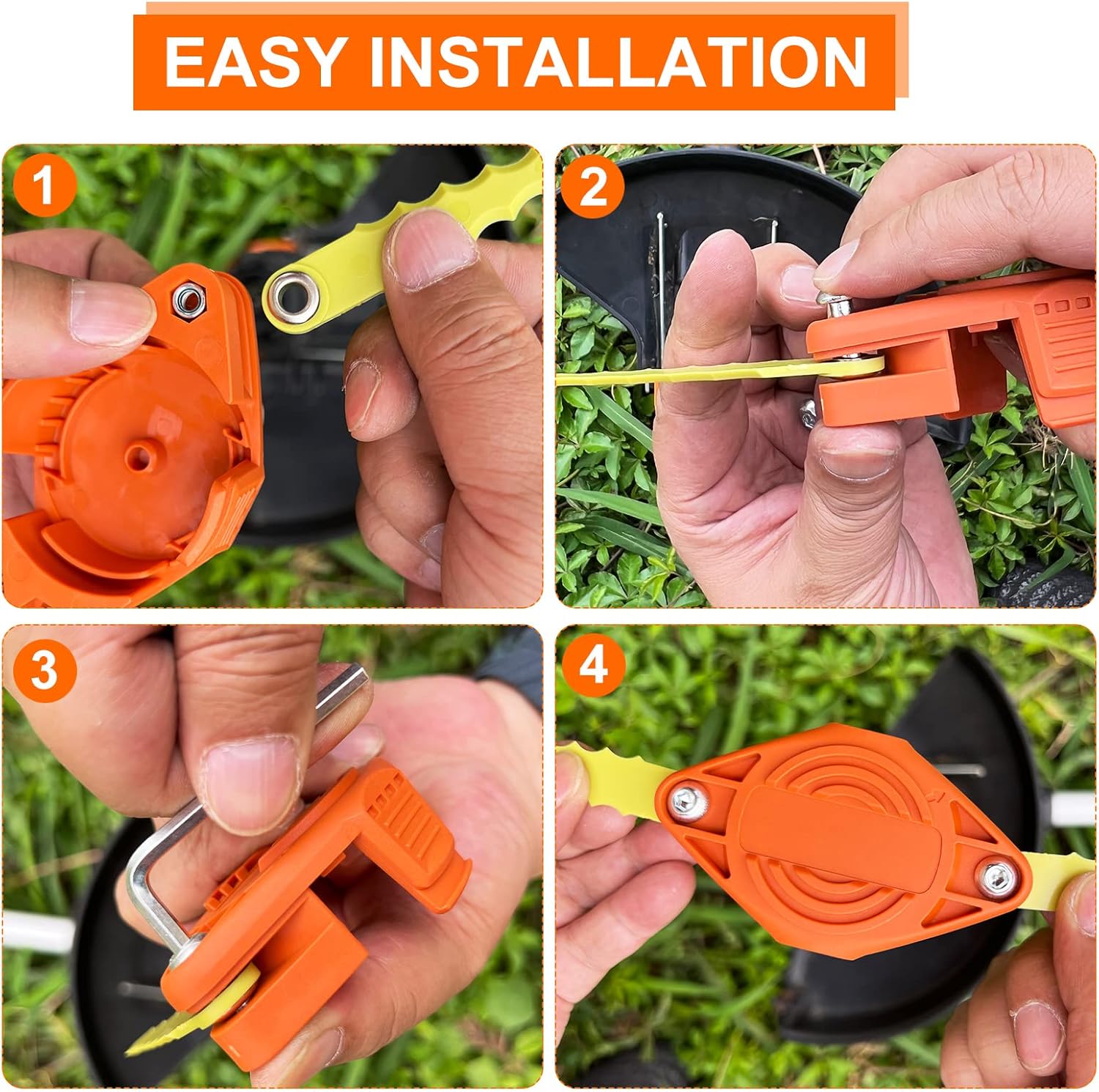 EASY INSTALLATION

1

2

3

4