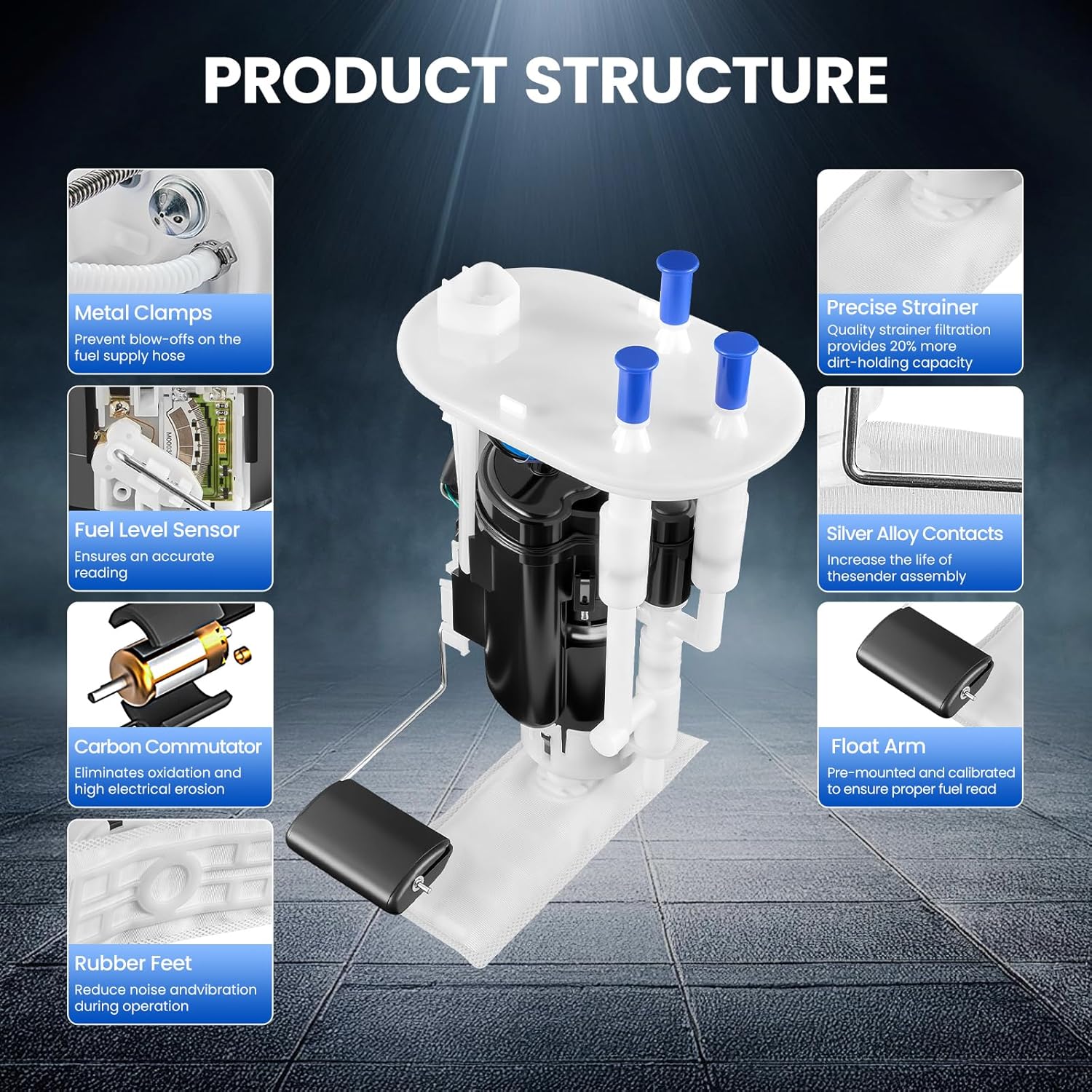 PRODUCT STRUCTURE

Metal Clamps
Prevent blow-offs on the fuel supply hose

Fuel Level Sensor
Ensures an accurate reading

Carbon Commutator
Eliminates oxidation and high electrical erosion

Rubber Feet
Reduce noise andvibration during operation

Precise Strainer
Quality strainer filtration provides 20% more dirt-holding capacity

Silver Alloy Contacts
Increase the life of thesender assembly

Float Arm
Pre-mounted and calibrated to ensure proper fuel read