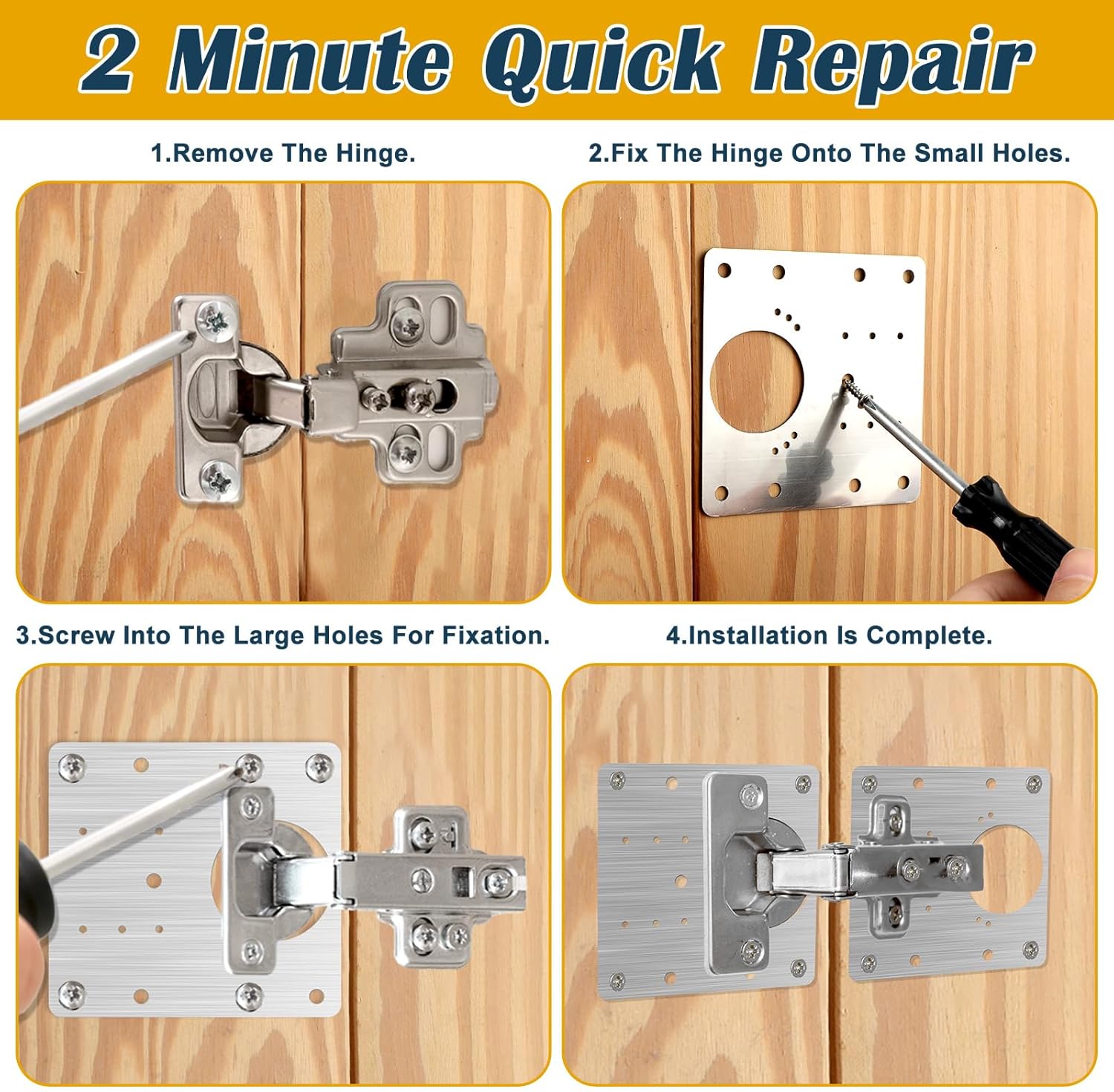 2 Minute Quick Repair

1.Remove The Hinge.

2.Fix The Hinge Onto The Small Holes.

3.Screw Into The Large Holes For Fixation.

4.Installation Is Complete.