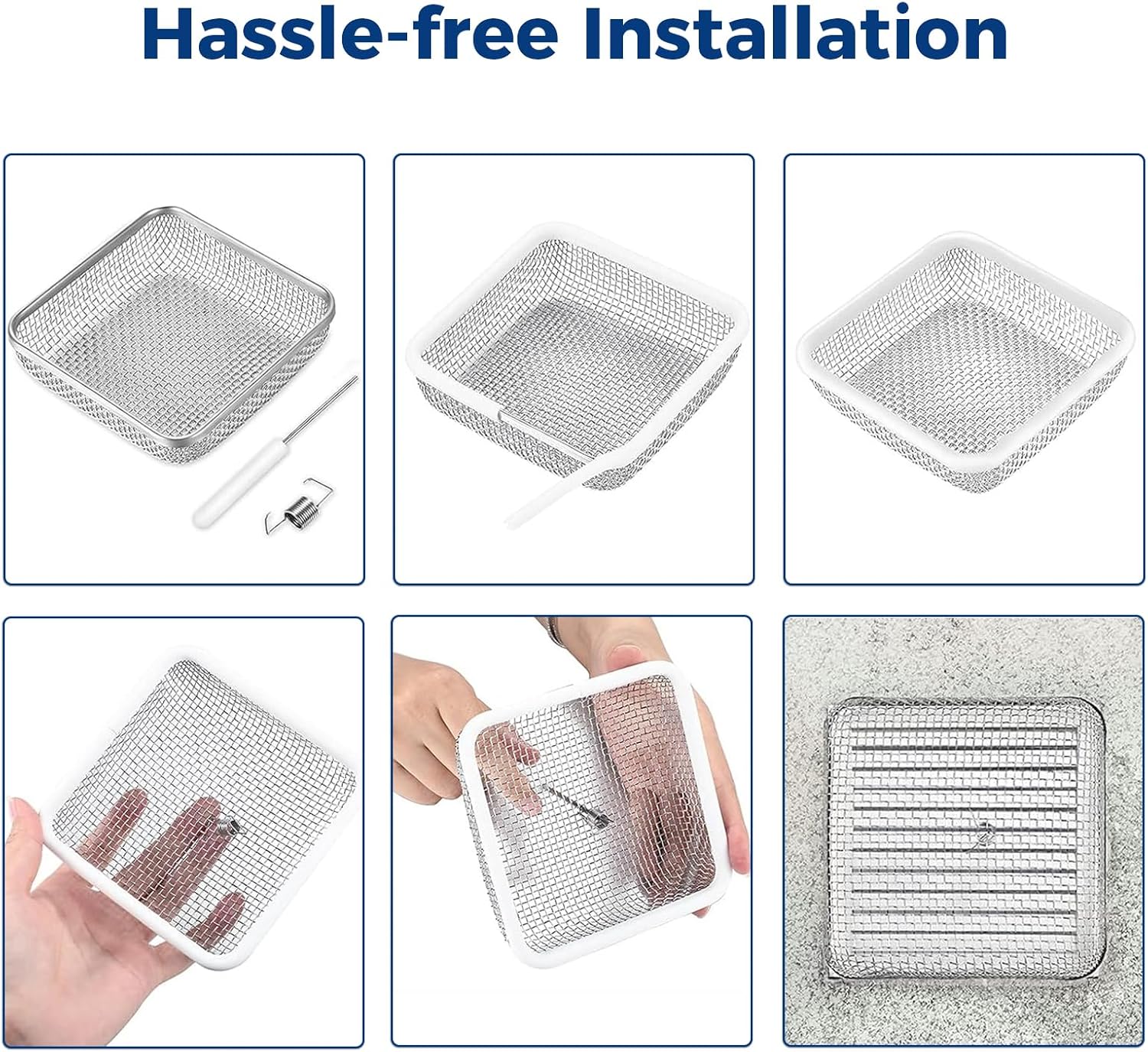 Hassle-free Installation