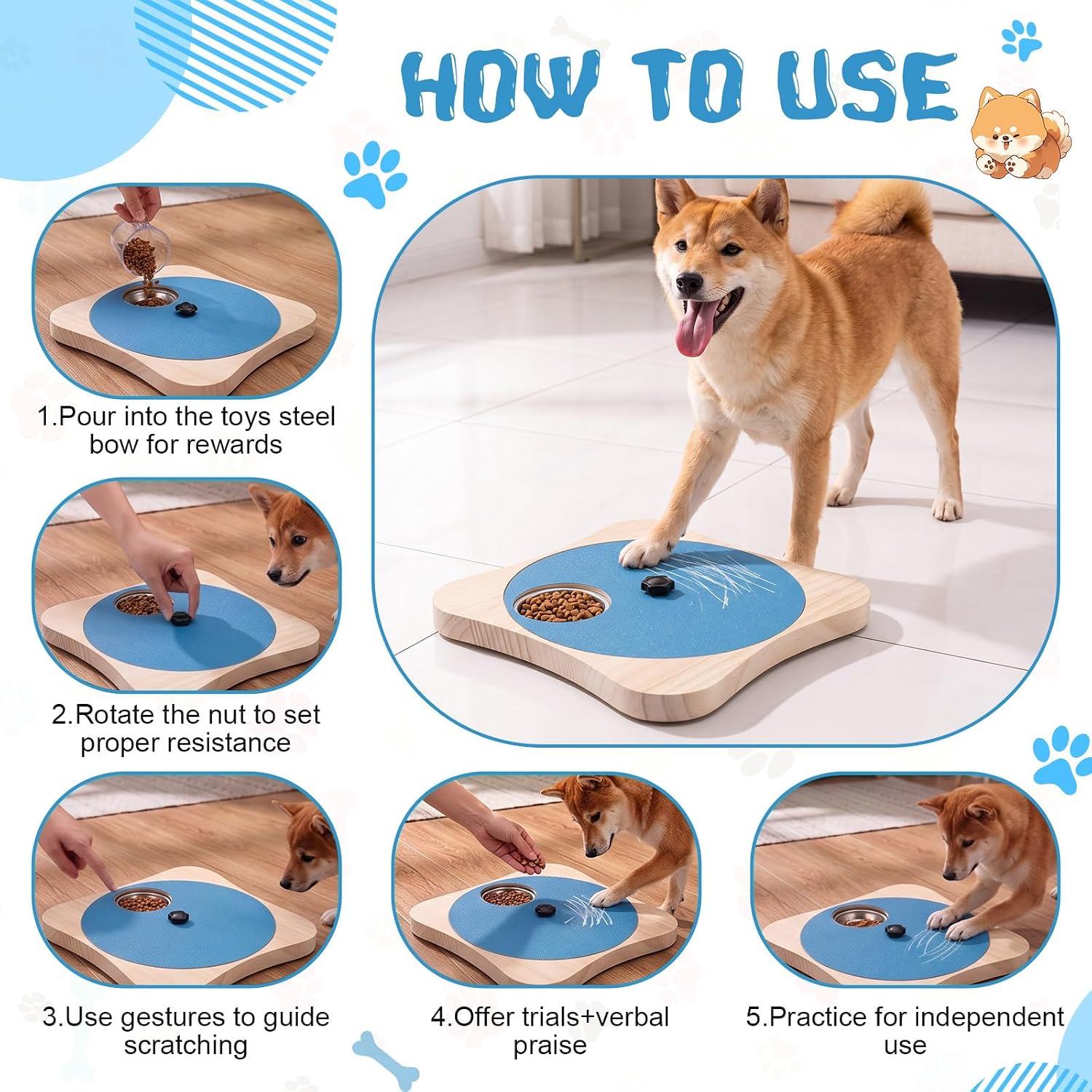 HOW TO USE

1.Pour into the toys steel bow for rewards

2.Rotate the nut to set proper resistance

3.Use gestures to guide scratching

4.Offer trials+verbal praise

5.Practice for independent use