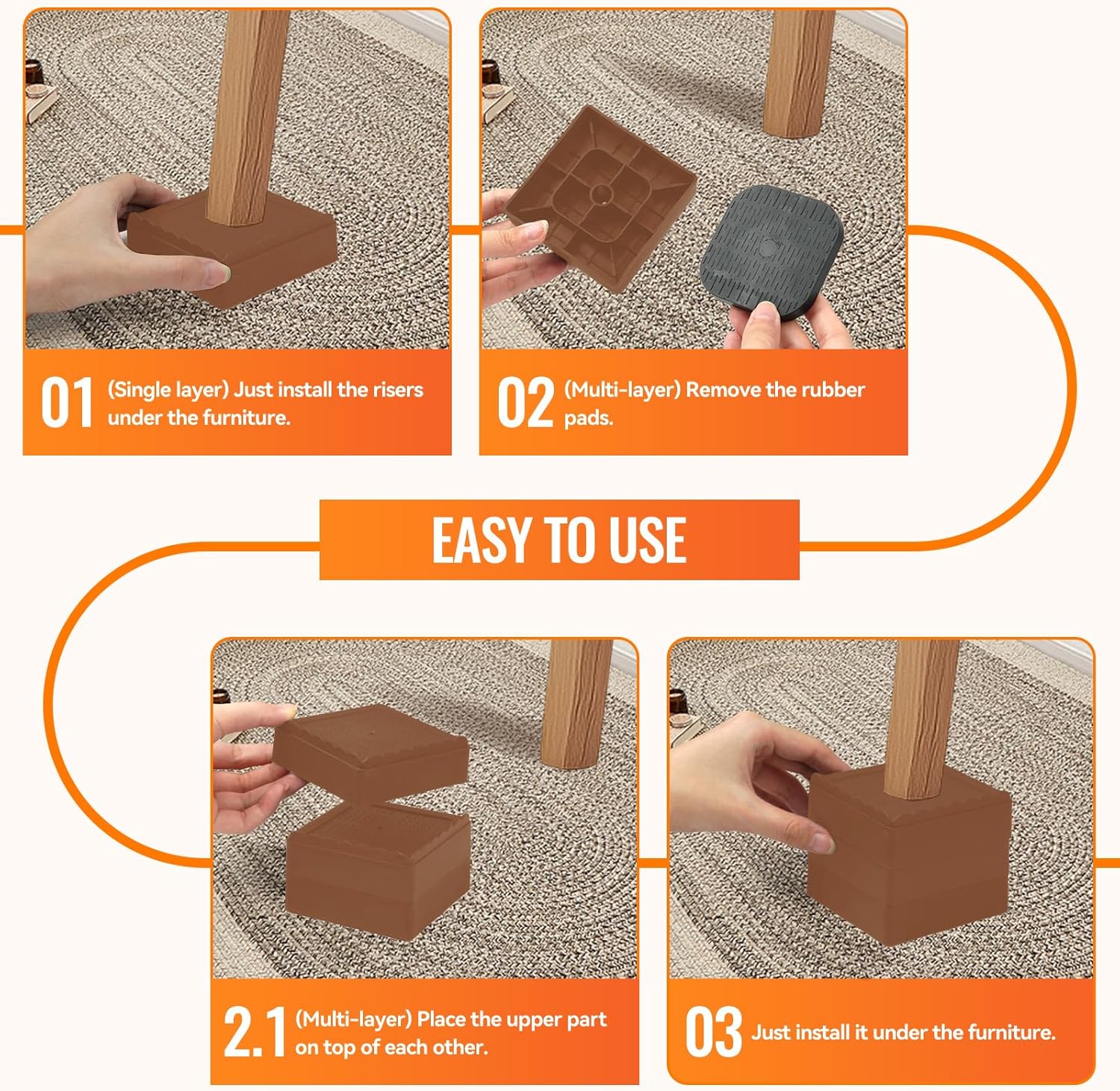 01 (Single layer) Just install the risers under the furniture.

02 (Multi-layer) Remove the rubber pads.

EASY TO USE

2.1 (Multi-layer) Place the upper part on top of each other.

03 Just install it under the furniture.