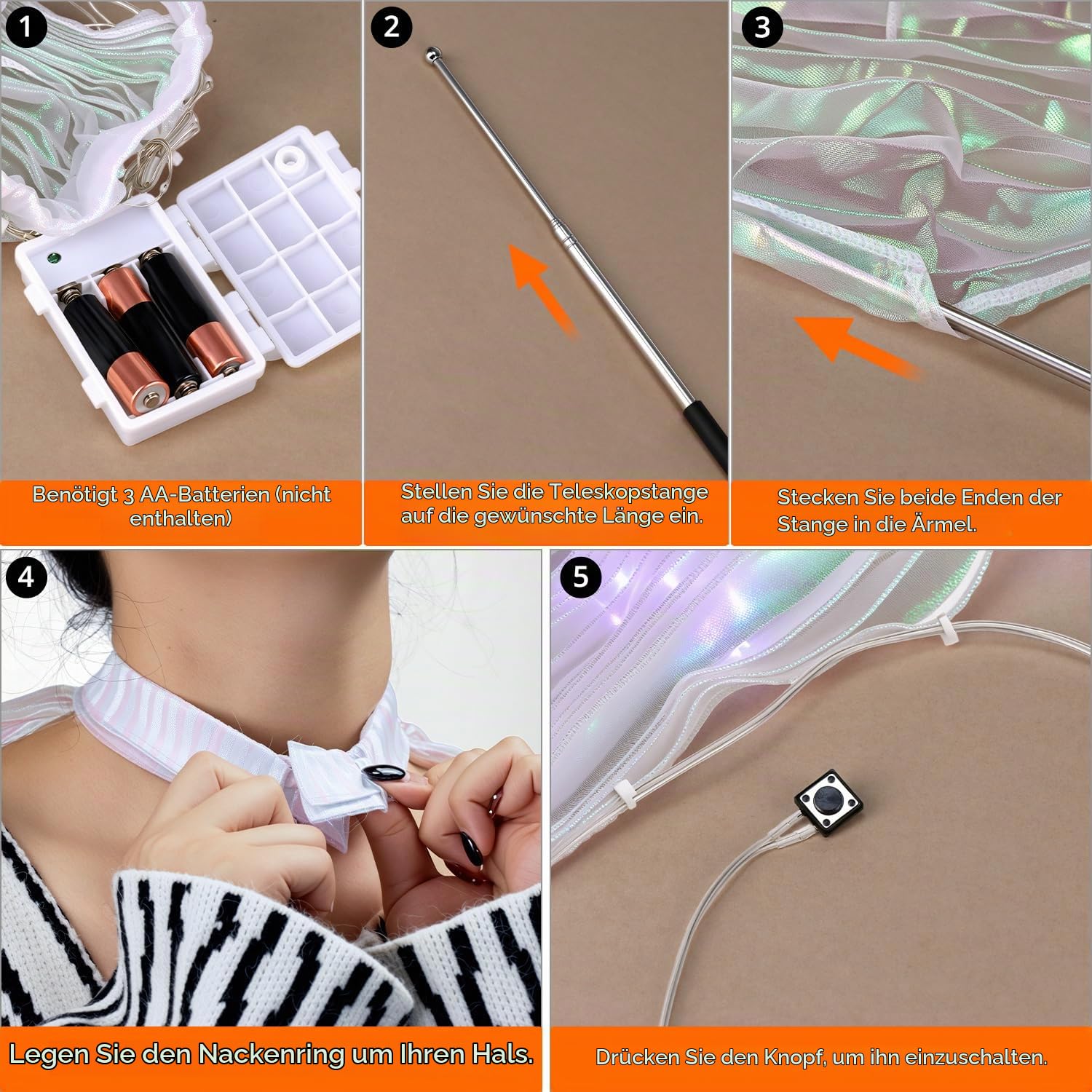 1

Benötigt 3 AA-Batterien (nicht enthalten)

2

Stellen Sie die Teleskopstange auf die gewünschte Länge ein.

3

Stecken Sie beide Enden der Stange in die Ärmel.

4

Legen Sie den Nackenring um Ihren Hals.

5

Drücken Sie den Knopf, um ihn einzuschalten.