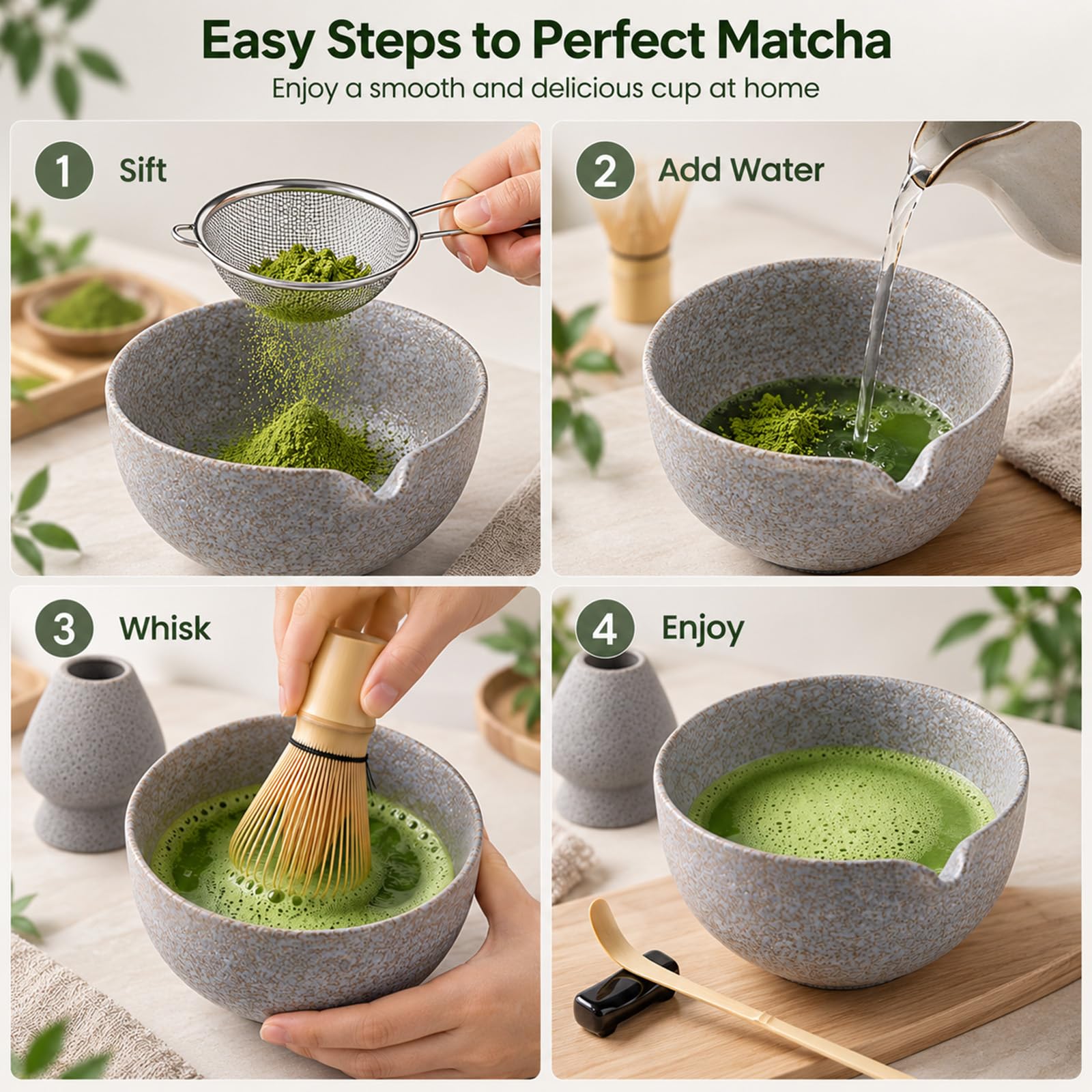 Easy Steps to Perfect Matcha

Enjoy a smooth and delicious cup at home

1 Sift

2 Add Water

3 Whisk

4 Enjoy