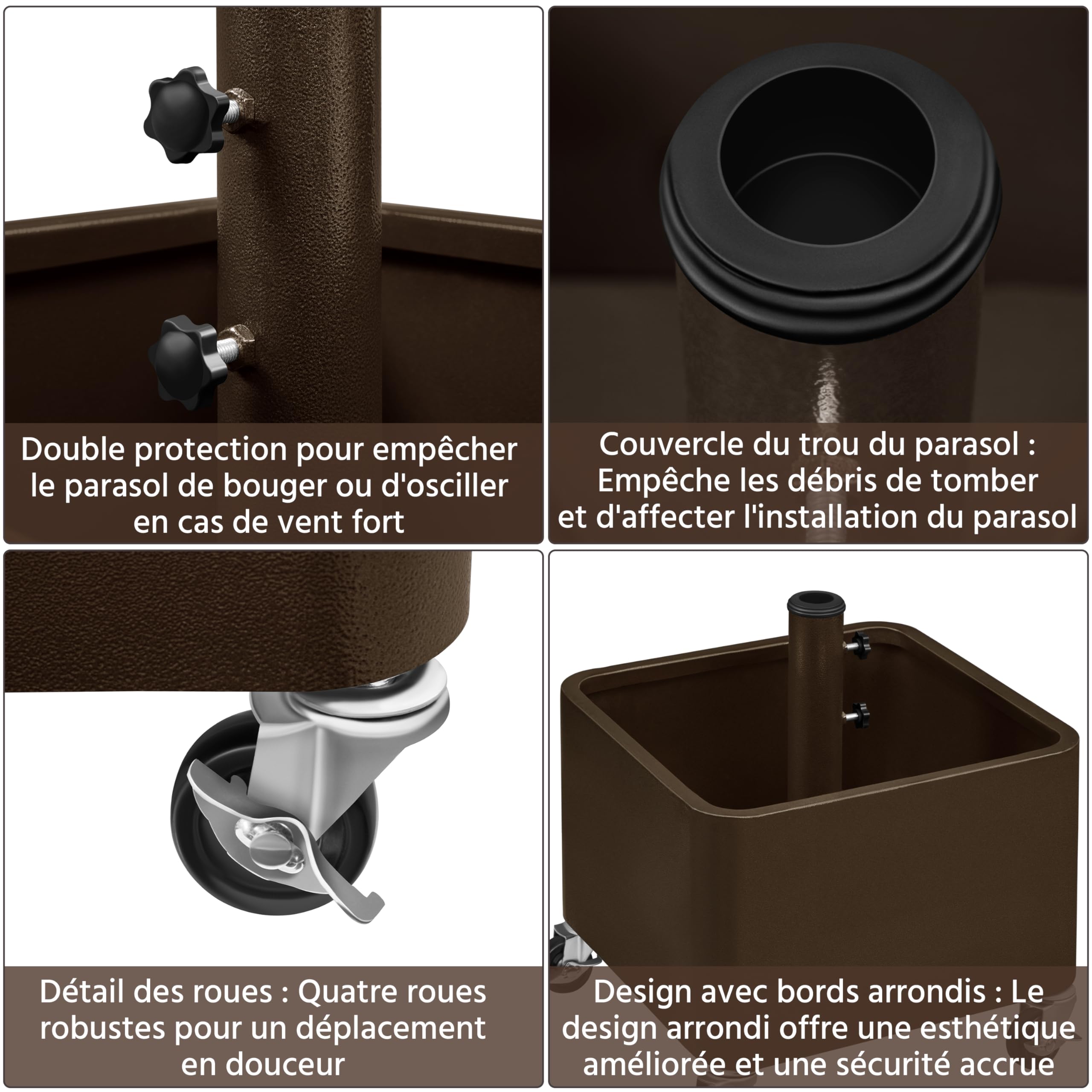 Double protection pour empêcher le parasol de bouger ou d'osciller en cas de vent fort

Couvercle du trou du parasol : Empêche les débris de tomber et d'affecter l'installation du parasol

Détail des roues : Quatre roues robustes pour un déplacement en douceur

Design avec bords arrondis : Le design arrondi offre une esthétique améliorée et une sécurité accrue